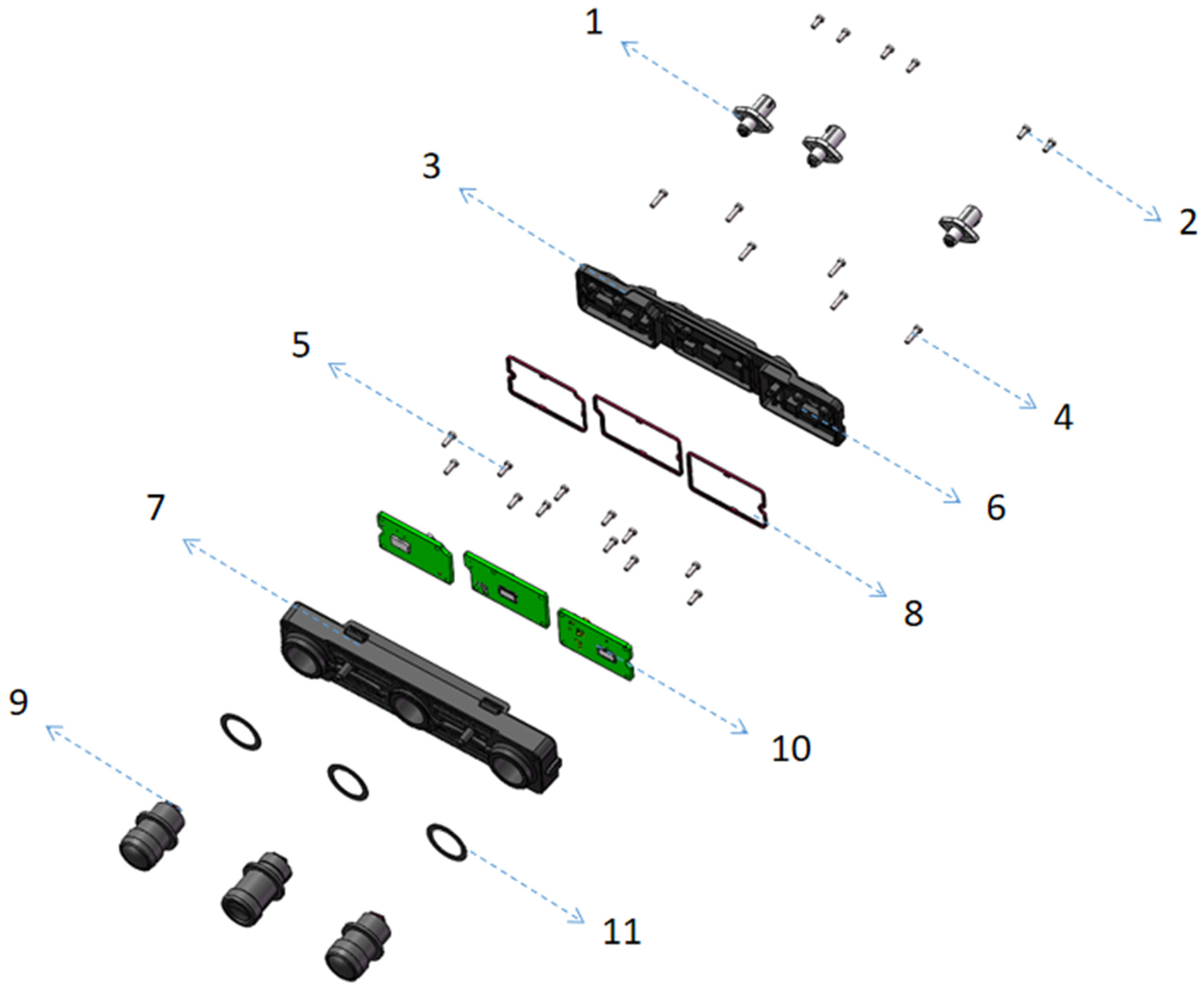 1
2
3
4
5
6
7
8
9
10
11