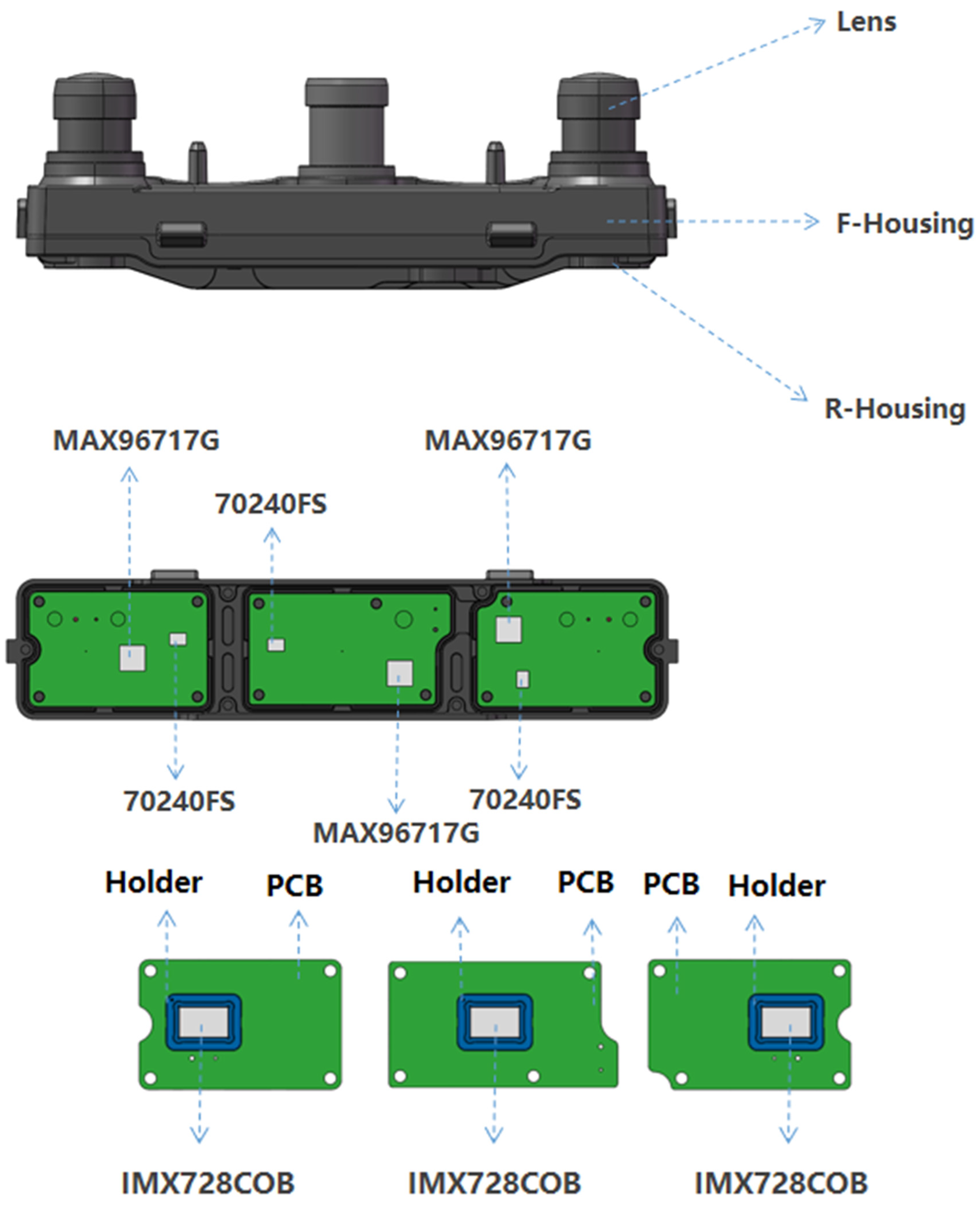 Lens

F-Housing

R-Housing

MAX96717G

MAX96717G

70240FS

70240FS

70240FS

MAX96717G

Holder PCB Holder PCB PCB Holder

IMX728COB IMX728COB IMX728COB