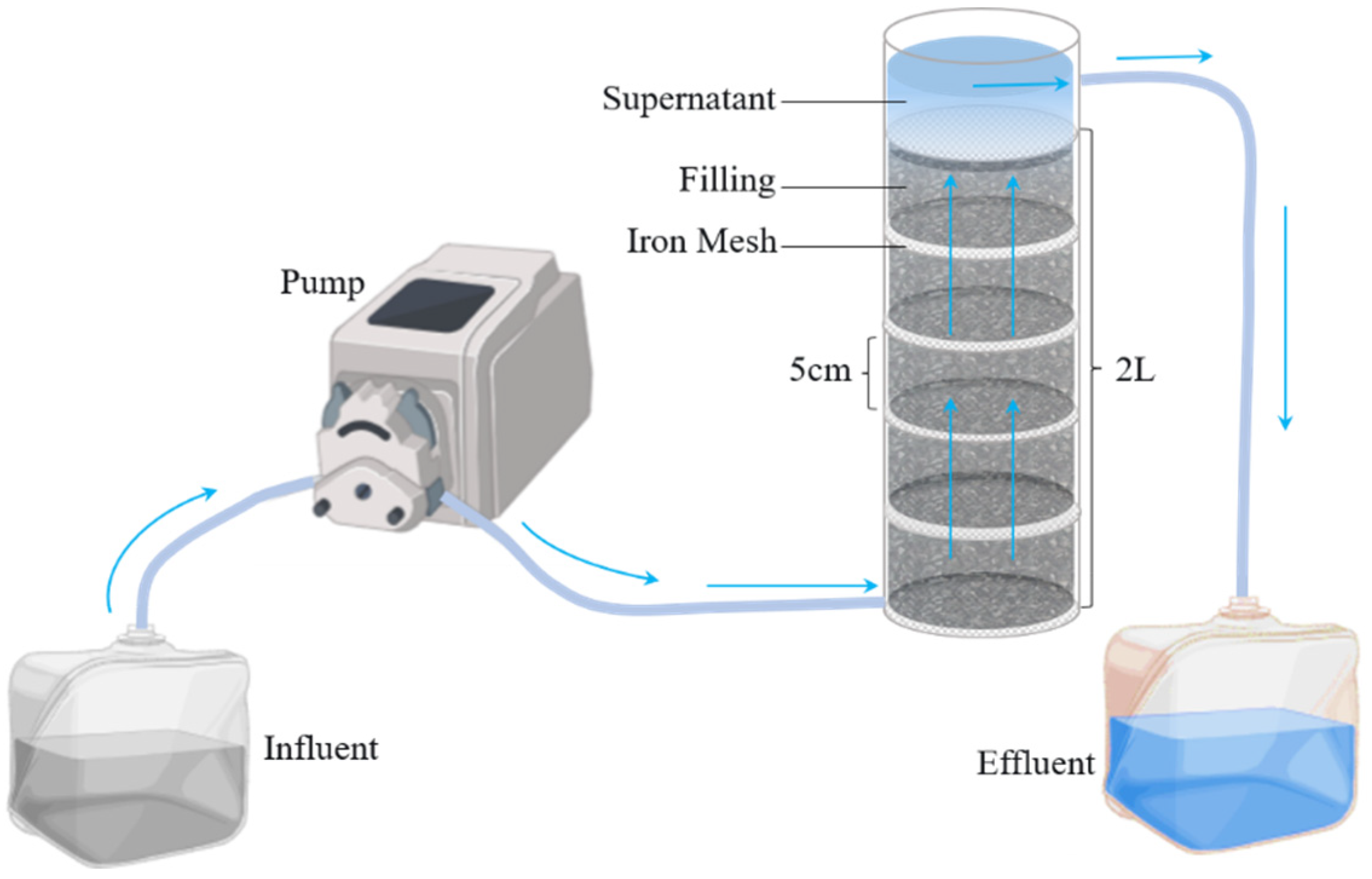 Supernatant
Filling
Iron Mesh
Pump
5cm
2L
Influent
Effluent