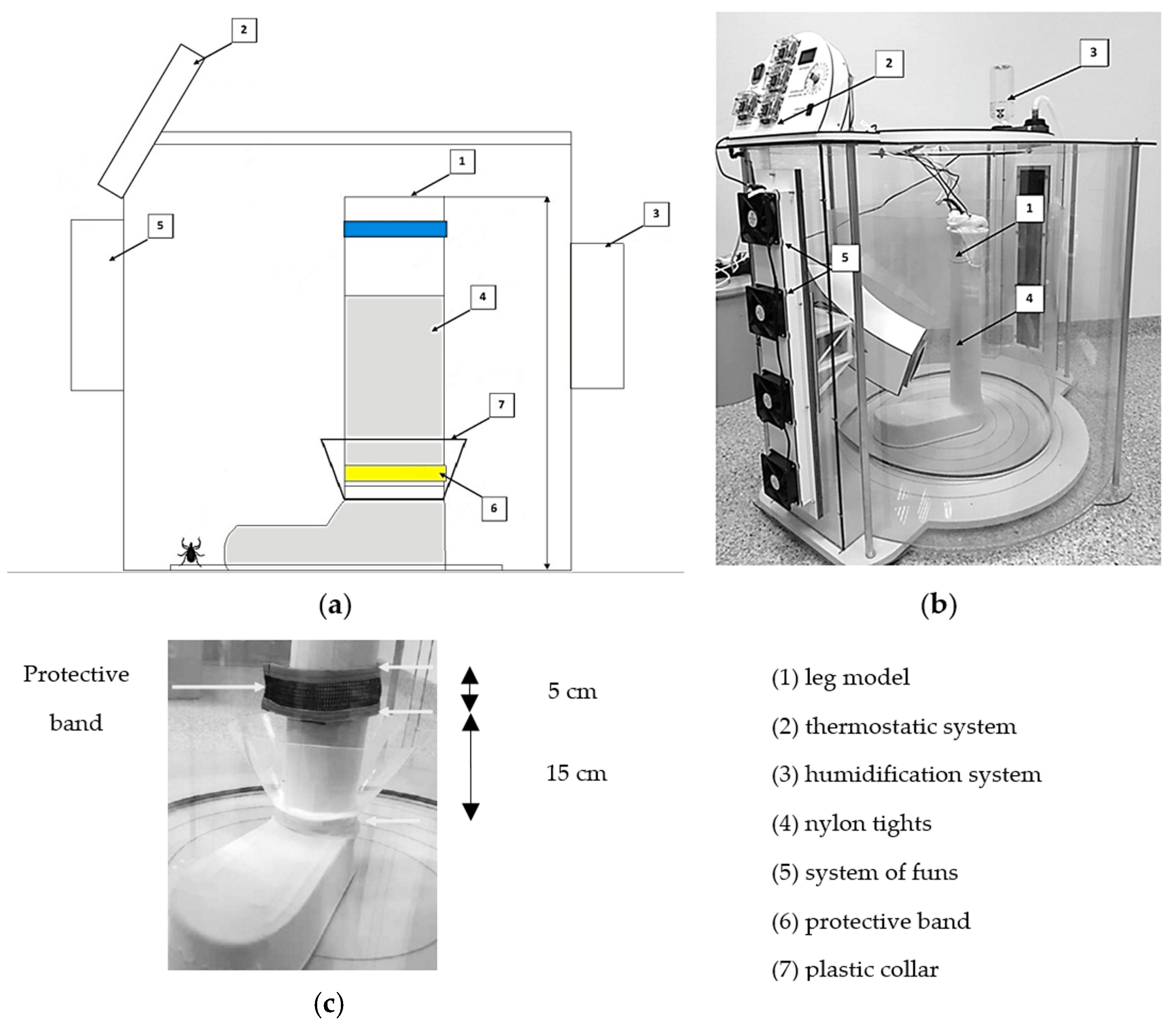 2

1

5

3

4

7

6

(a)

2

3

1

5

4

(b)

Protective band

5 cm

15 cm

(c)

(1) leg model

(2) thermostatic system

(3) humidification system

(4) nylon tights

(5) system of funs

(6) protective band

(7) plastic collar