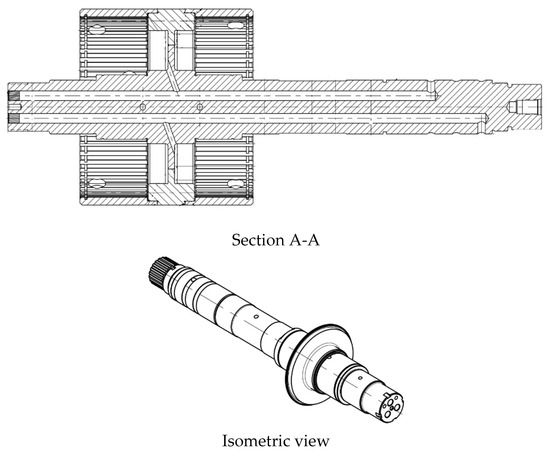 Section A-A

Isometric view