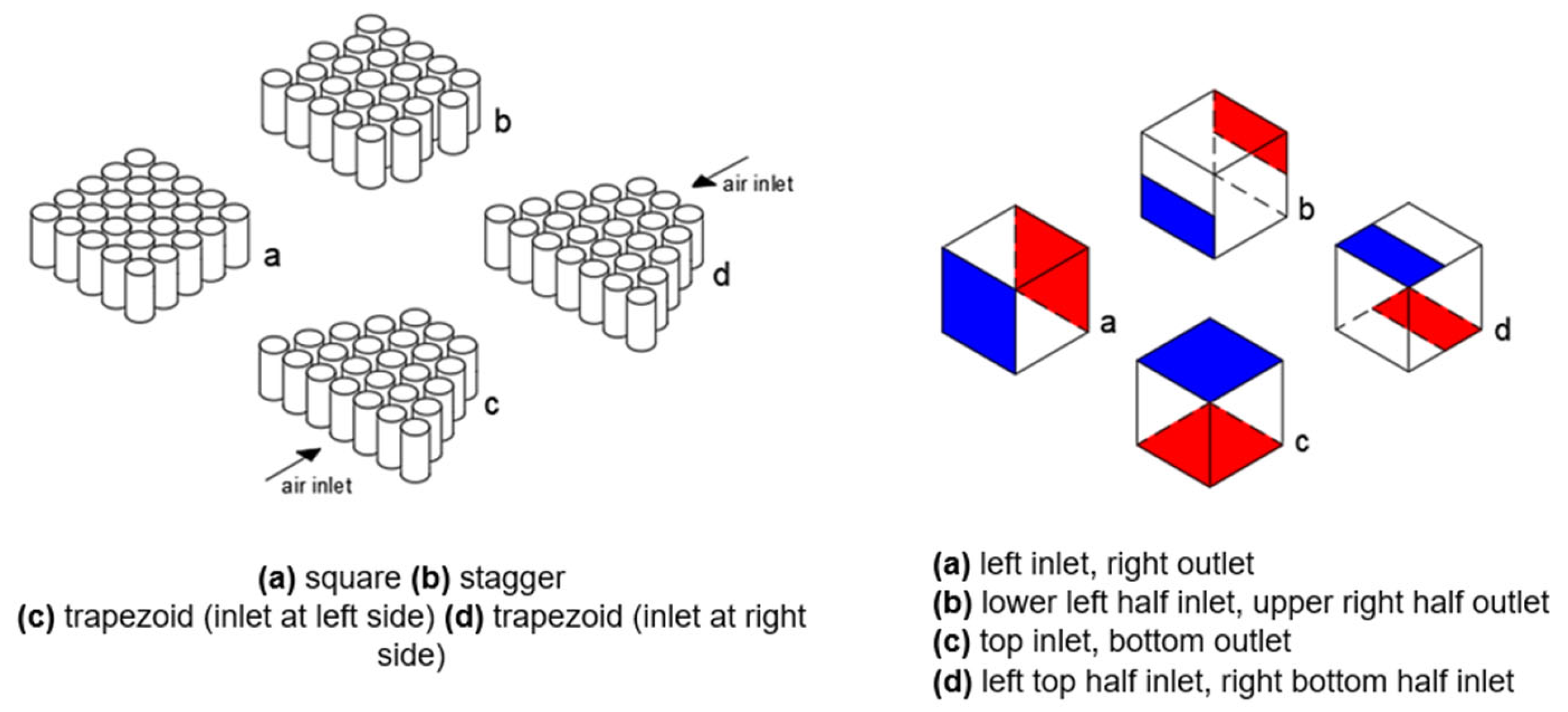 b

air inlet

a

d

c

air inlet

(a) square (b) stagger
(c) trapezoid (inlet at left side) (d) trapezoid (inlet at right side)

b

a

d

c

(a) left inlet, right outlet
(b) lower left half inlet, upper right half outlet
(c) top inlet, bottom outlet
(d) left top half inlet, right bottom half inlet