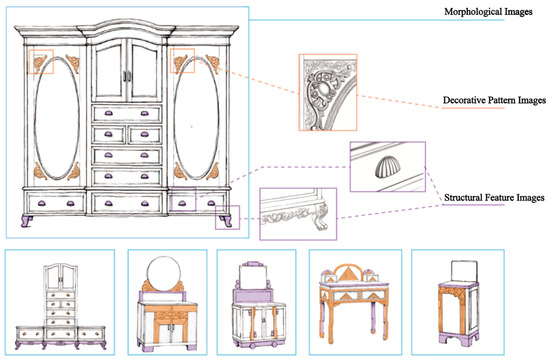 Morphological Images

Decorative Pattern Images

Structural Feature Images