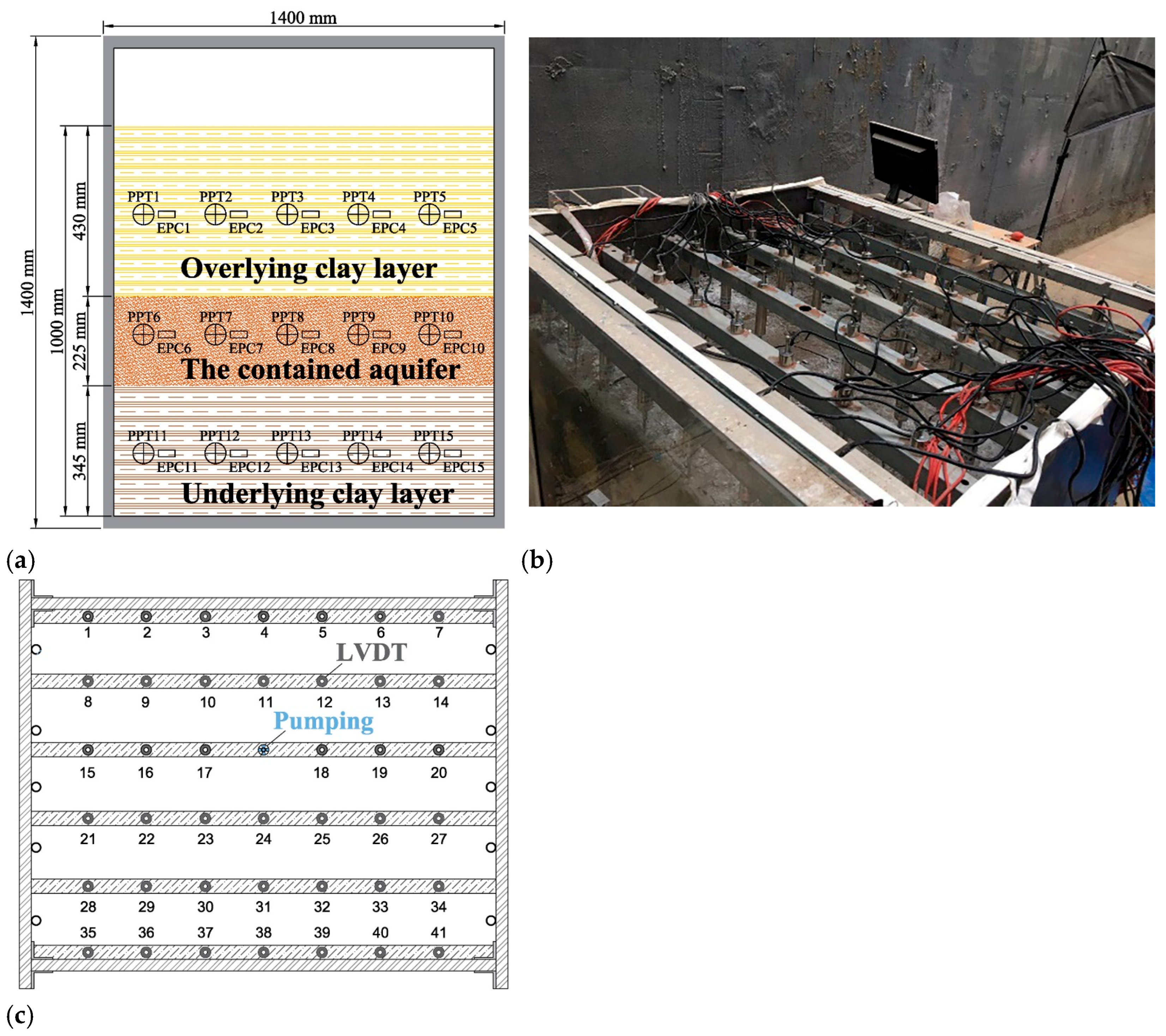 1400 mm

1400 mm

1000 mm

430 mm

225 mm

345 mm

PPT1 PPT2 PPT3 PPT4 PPT5

EPC1 EPC2 EPC3 EPC4 EPC5

Overlying clay layer

PPT6 PPT7 PPT8 PPT9 PPT10

EPC6 EPC7 EPC8 EPC9 EPC10

The contained aquifer

PPT11 PPT12 PPT13 PPT14 PPT15

EPC11 EPC12 EPC13 EPC14 EPC15

Underlying clay layer

(a)

(b)

1 2 3 4 5 6 7

LVDT

8 9 10 11 12 13 14

Pumping

15 16 17 18 19 20

21 22 23 24 25 26 27

28 29 30 31 32 33 34

35 36 37 38 39 40 41

(c)