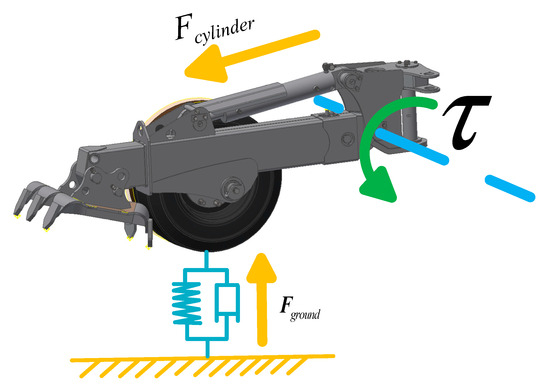 $F_{cylinder}$

$\tau$

$F_{ground}$