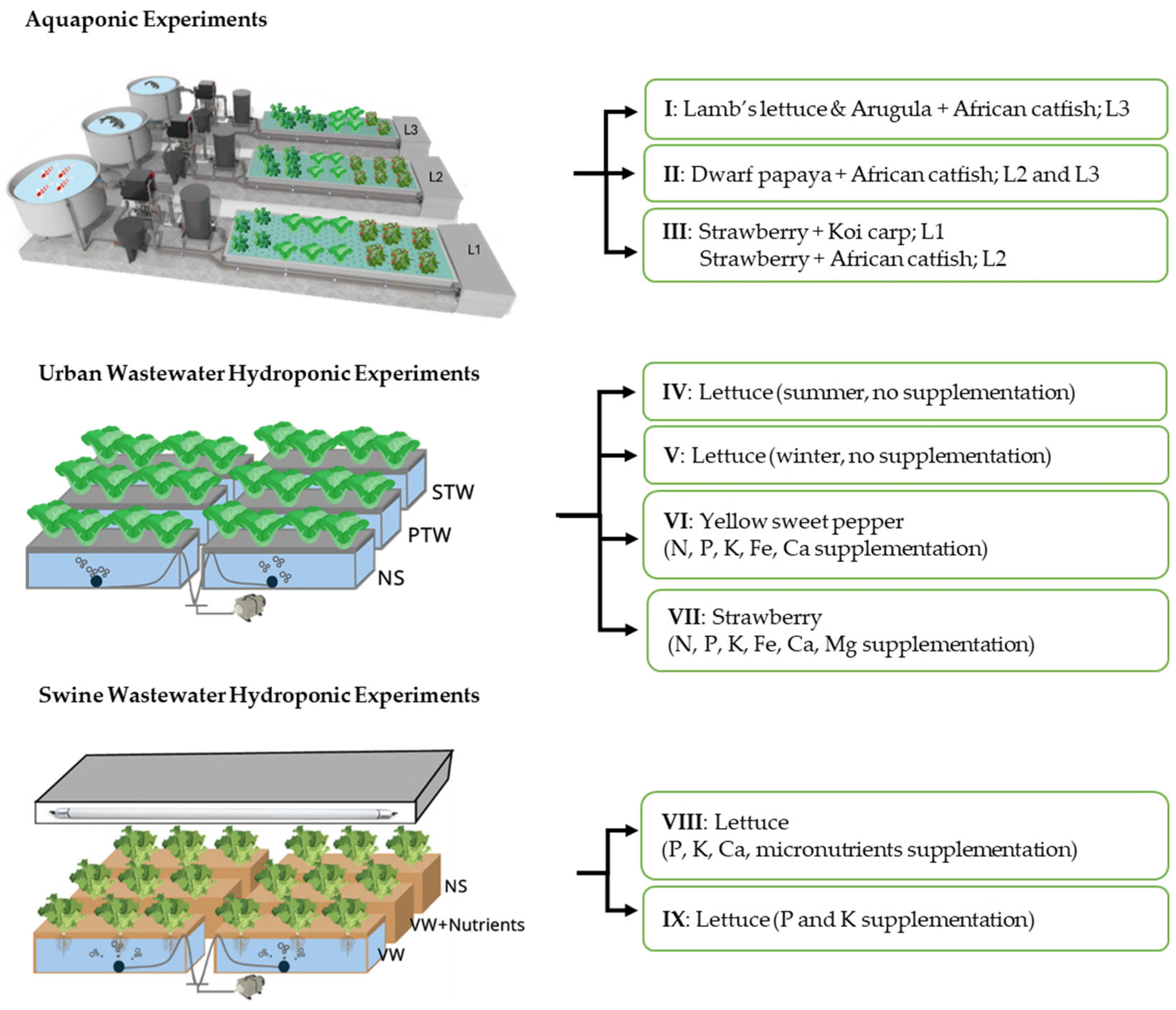 Aquaponic Experiments

L3

L2

L1

I: Lamb's lettuce & Arugula + African catfish; L3

II: Dwarf papaya + African catfish; L2 and L3

III: Strawberry + Koi carp; L1
Strawberry + African catfish; L2

Urban Wastewater Hydroponic Experiments

STW

PTW

NS

IV: Lettuce (summer, no supplementation)

V: Lettuce (winter, no supplementation)

VI: Yellow sweet pepper
(N, P, K, Fe, Ca supplementation)

VII: Strawberry
(N, P, K, Fe, Ca, Mg supplementation)

Swine Wastewater Hydroponic Experiments

NS

VW+Nutrients

VW

VIII: Lettuce
(P, K, Ca, micronutrients supplementation)

IX: Lettuce (P and K supplementation)