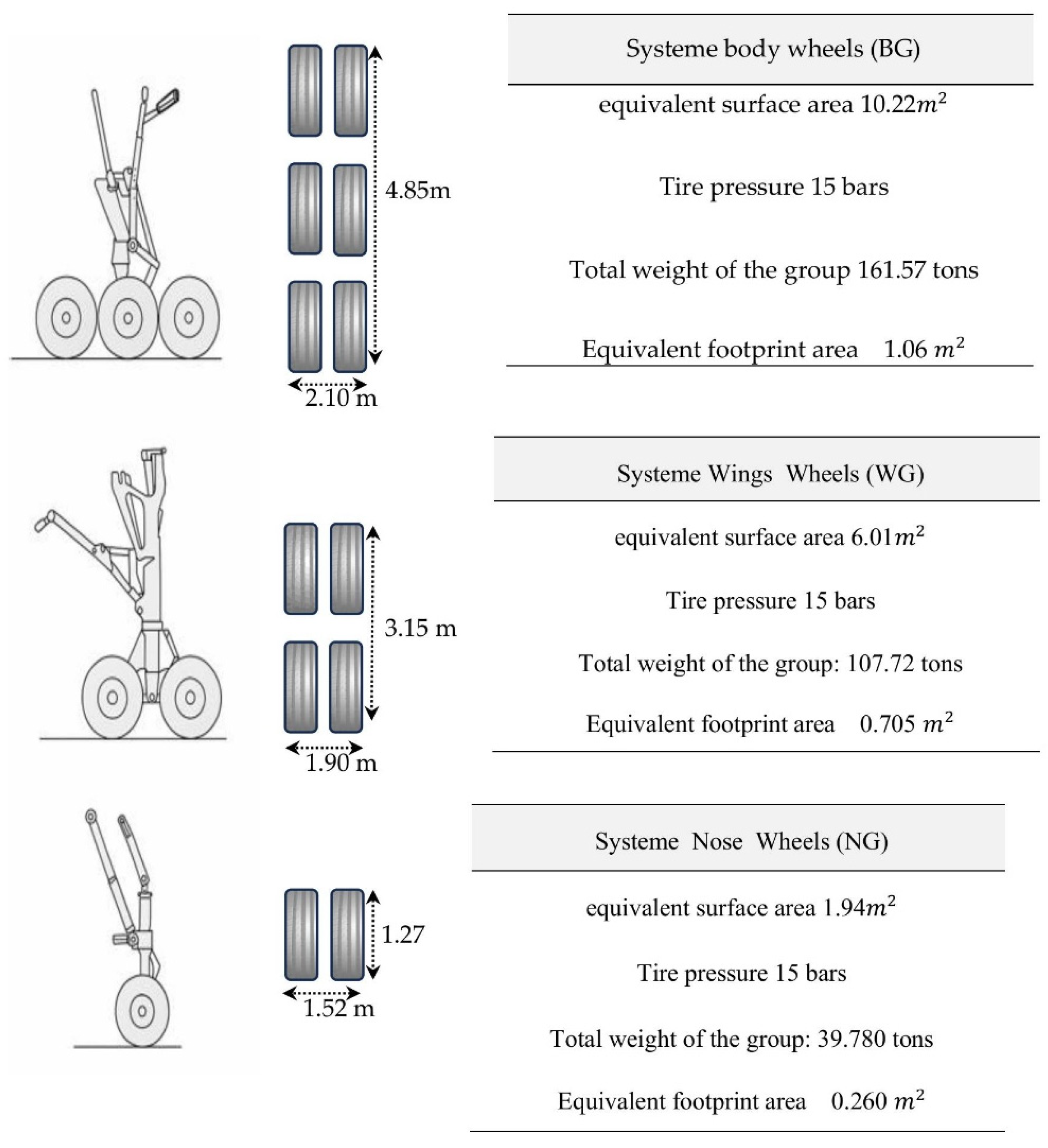 4.85m

2.10 m

Systeme body wheels (BG)

equivalent surface area 10.22$m^2$

Tire pressure 15 bars

Total weight of the group 161.57 tons

Equivalent footprint area 1.06 $m^2$

3.15 m

1.90 m

Systeme Wings Wheels (WG)

equivalent surface area 6.01$m^2$

Tire pressure 15 bars

Total weight of the group: 107.72 tons

Equivalent footprint area 0.705 $m^2$

1.27

1.52 m

Systeme Nose Wheels (NG)

equivalent surface area 1.94$m^2$

Tire pressure 15 bars

Total weight of the group: 39.780 tons

Equivalent footprint area 0.260 $m^2$