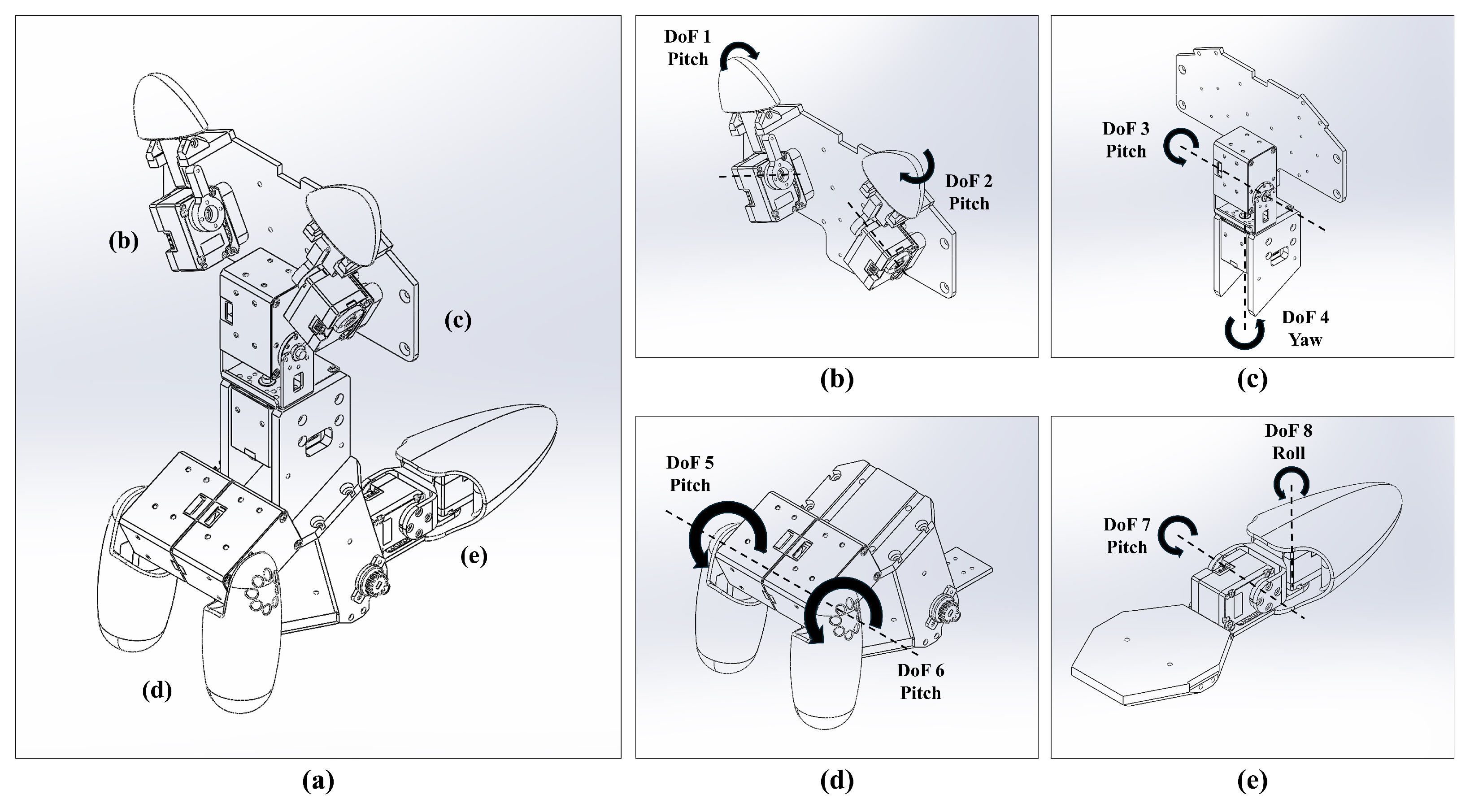 (b)

(c)

(e)

(d)

(a)

DoF 1
Pitch

DoF 2
Pitch

(b)

DoF 3
Pitch

DoF 4
Yaw

(c)

DoF 5
Pitch

DoF 6
Pitch

(d)

DoF 8
Roll

DoF 7
Pitch

(e)