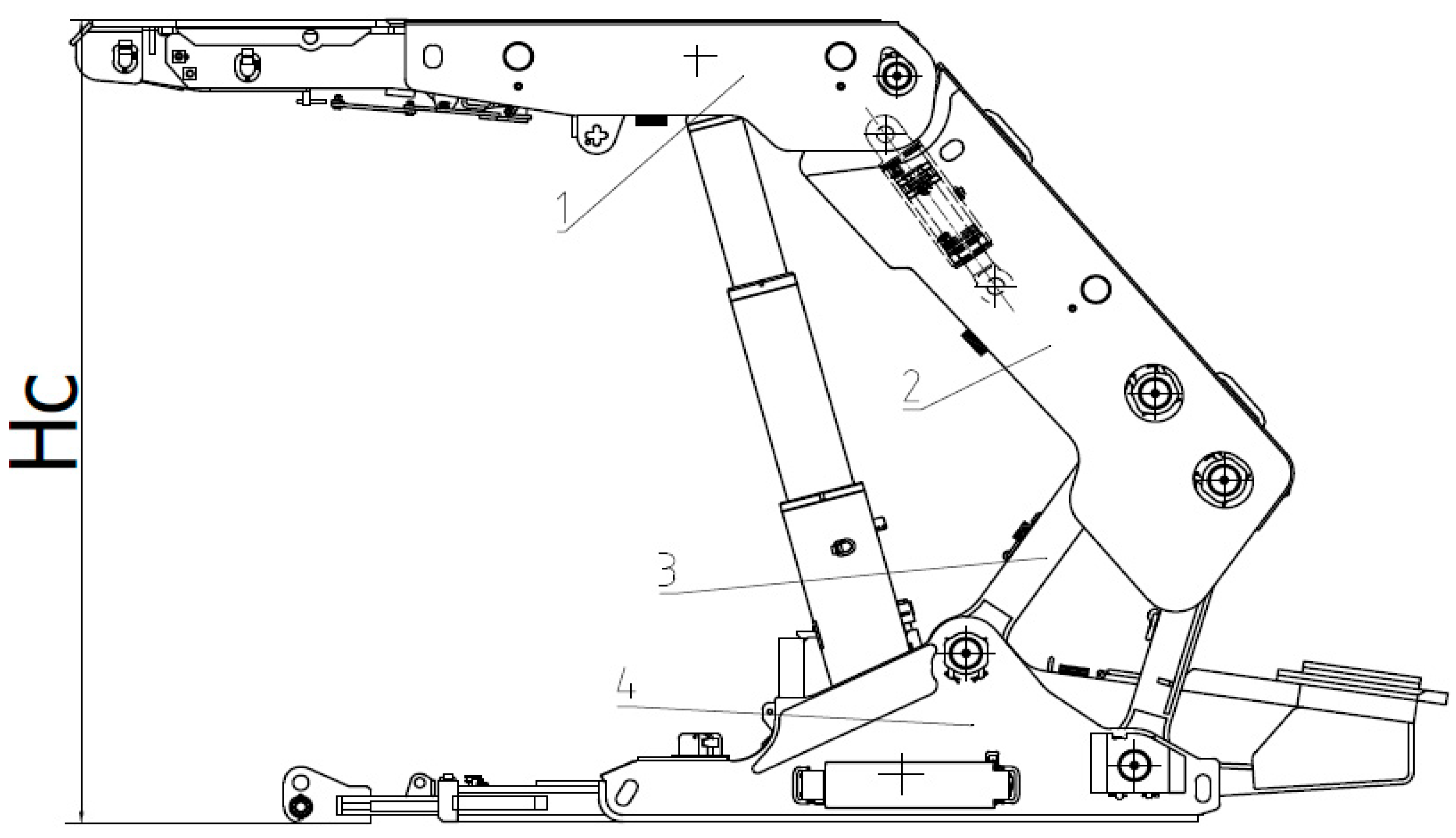 HC

1

2

3

4