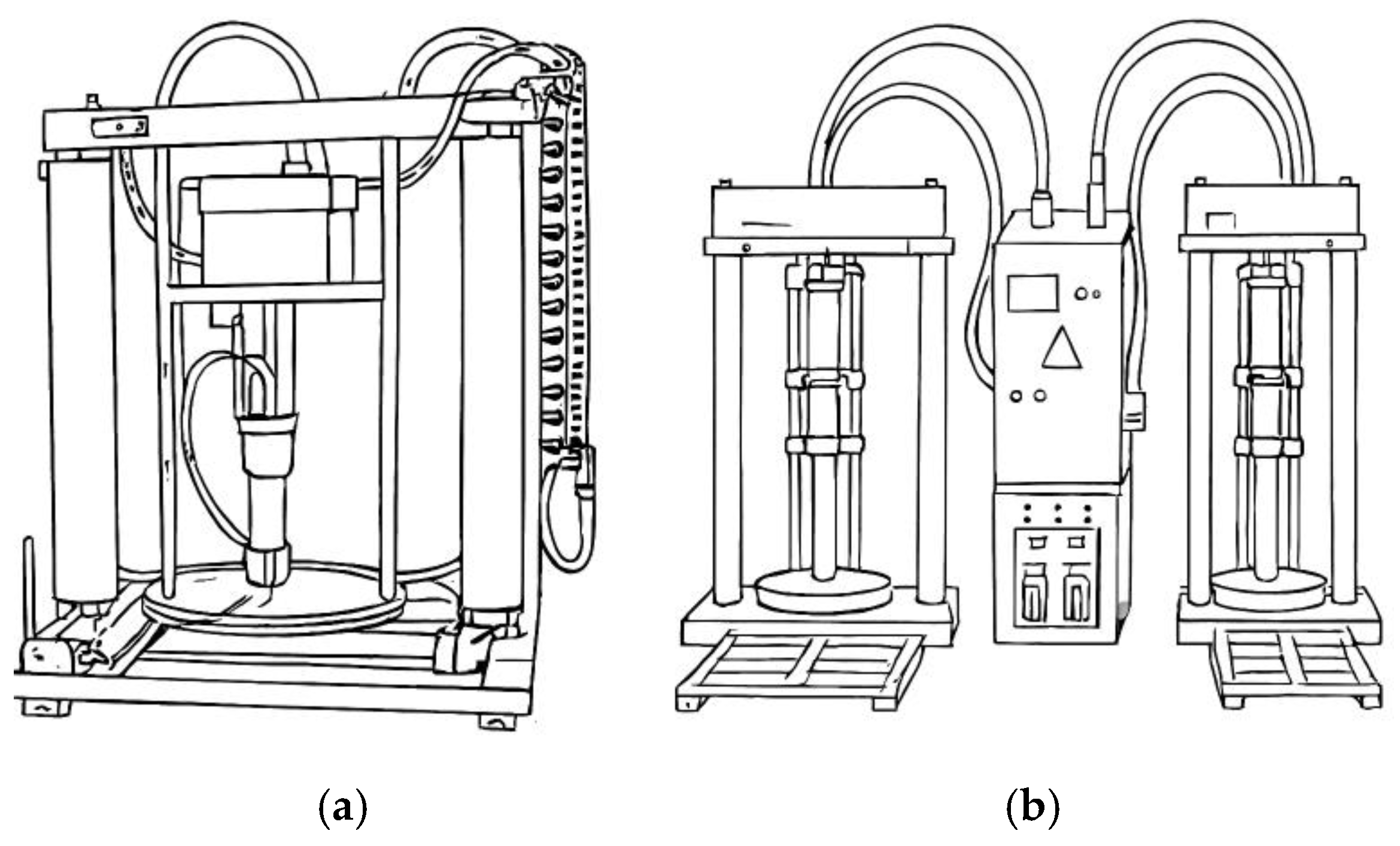 (a)

(b)