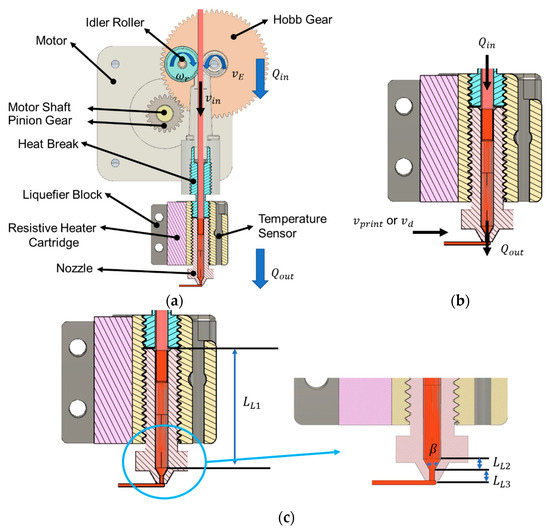 Idler Roller

Hobb Gear

Motor

$\omega_r$

$v_E$

$Q_{in}$

$v_{in}$

Motor Shaft

Pinion Gear

Heat Break

Liquefier Block

Resistive Heater Cartridge

Temperature Sensor

Nozzle

$Q_{out}$

(a)

$Q_{in}$

$v_{print}$ or $v_d$

$Q_{out}$

(b)

$L_{L1}$

$\beta$

$L_{L2}$

$L_{L3}$

(c)