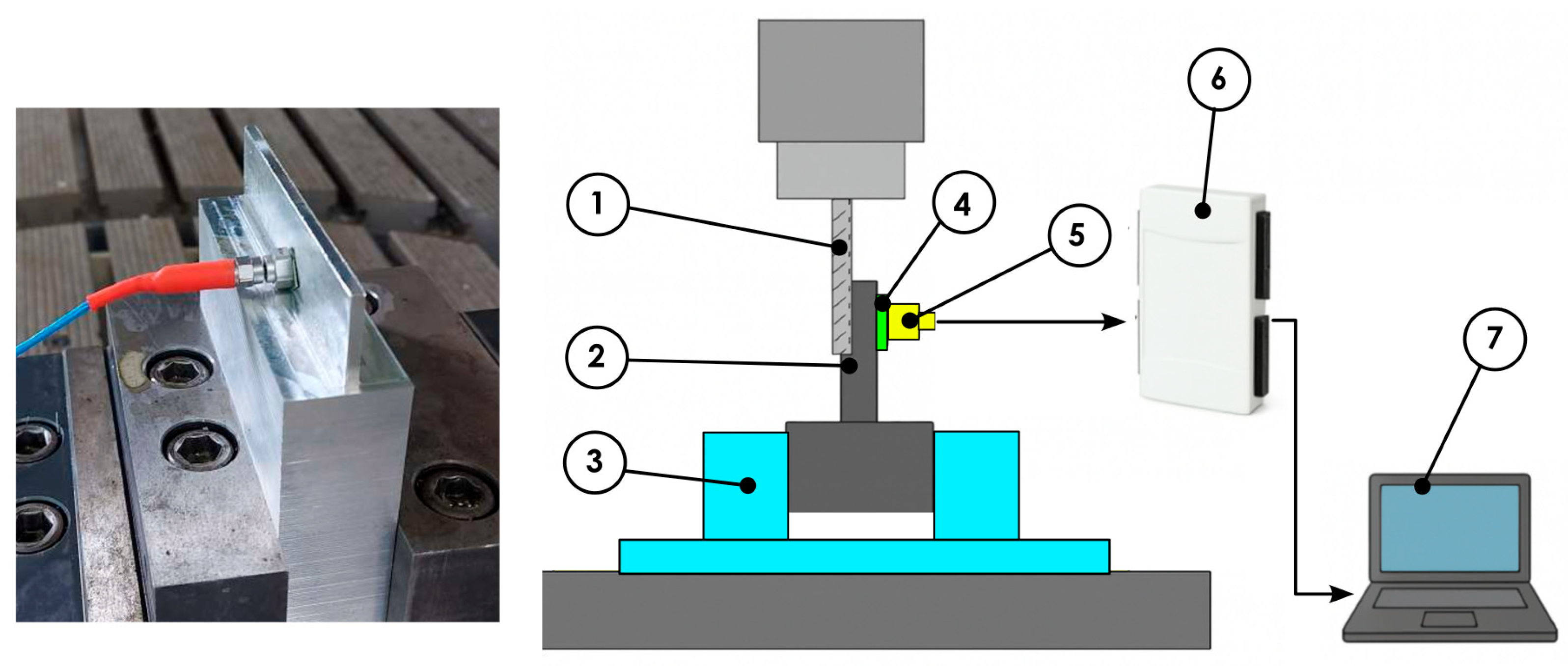 1
2
3
4
5
6
7