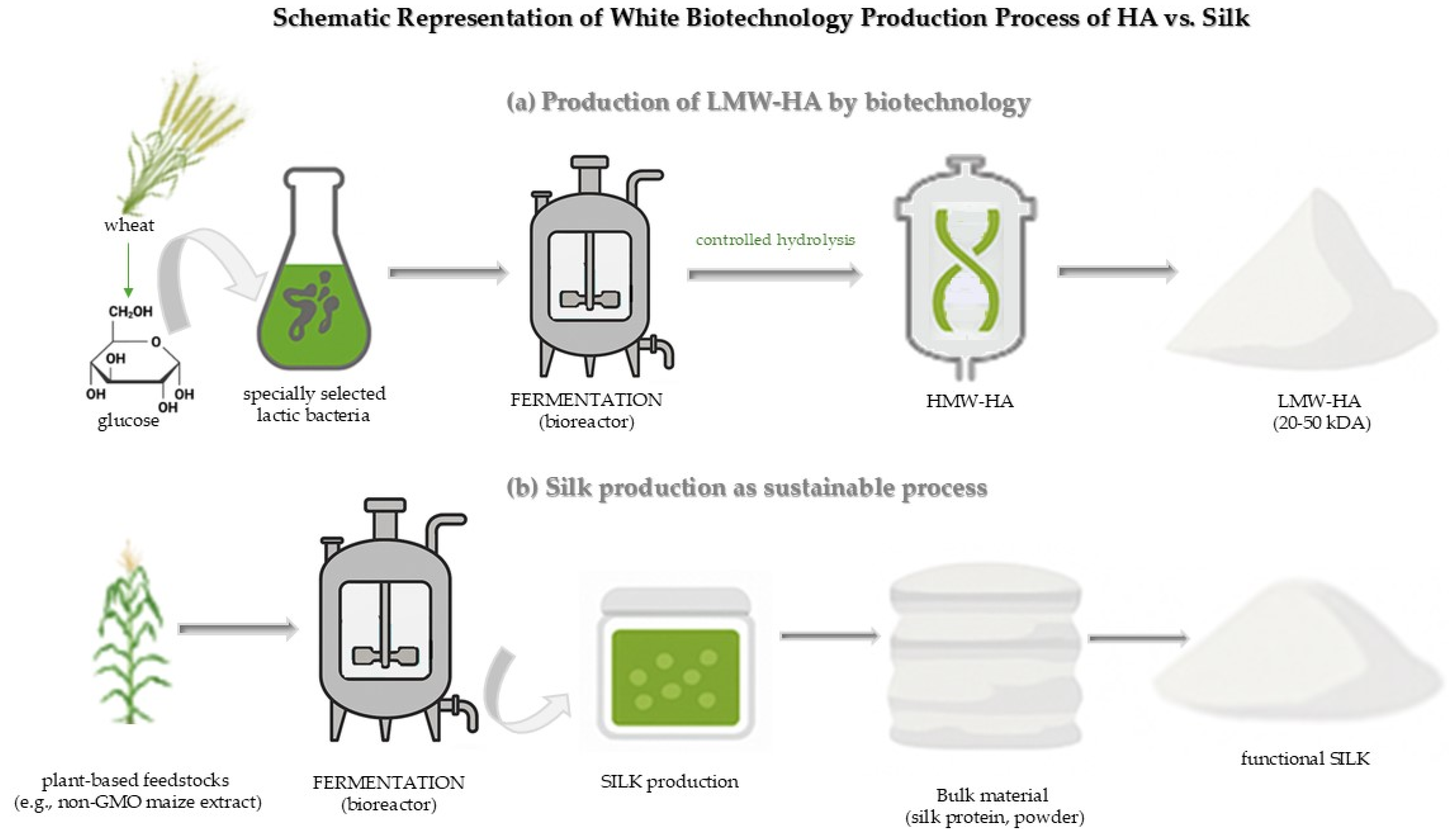 Schematic Representation of White Biotechnology Production Process of HA vs. Silk

(a) Production of LMW-HA by biotechnology

wheat

$CH_2OH$

O

OH

OH

OH

OH

glucose

specially selected lactic bacteria

FERMENTATION (bioreactor)

controlled hydrolysis

HMW-HA

LMW-HA (20-50 kDA)

(b) Silk production as sustainable process

plant-based feedstocks (e.g., non-GMO maize extract)

FERMENTATION (bioreactor)

SILK production

Bulk material (silk protein, powder)

functional SILK