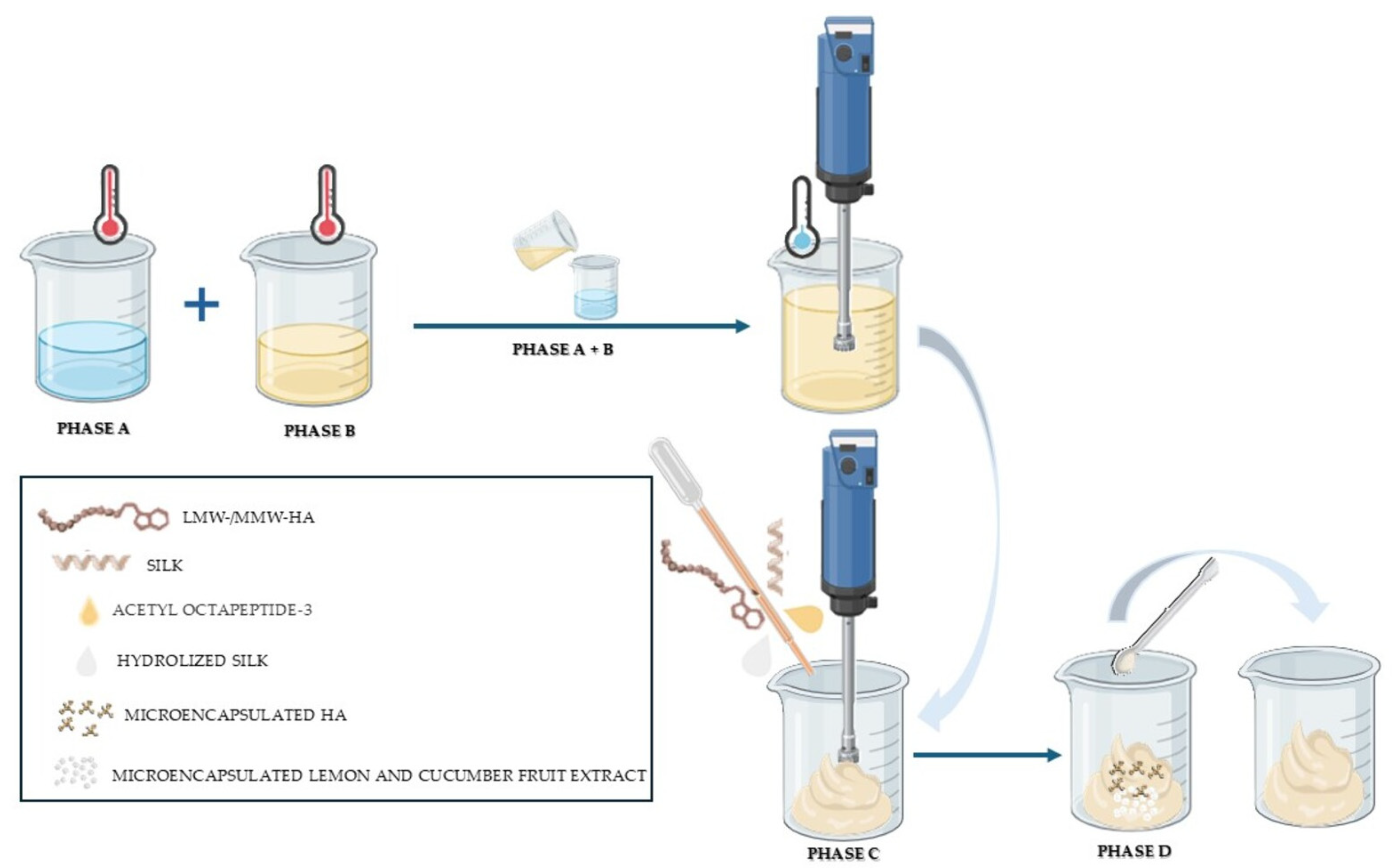 PHASE A

PHASE B

PHASE A + B

LMW-/MMW-HA

SILK

ACETYL OCTAPEPTIDE-3

HYDROLIZED SILK

MICROENCAPSULATED HA

MICROENCAPSULATED LEMON AND CUCUMBER FRUIT EXTRACT

PHASE C

PHASE D