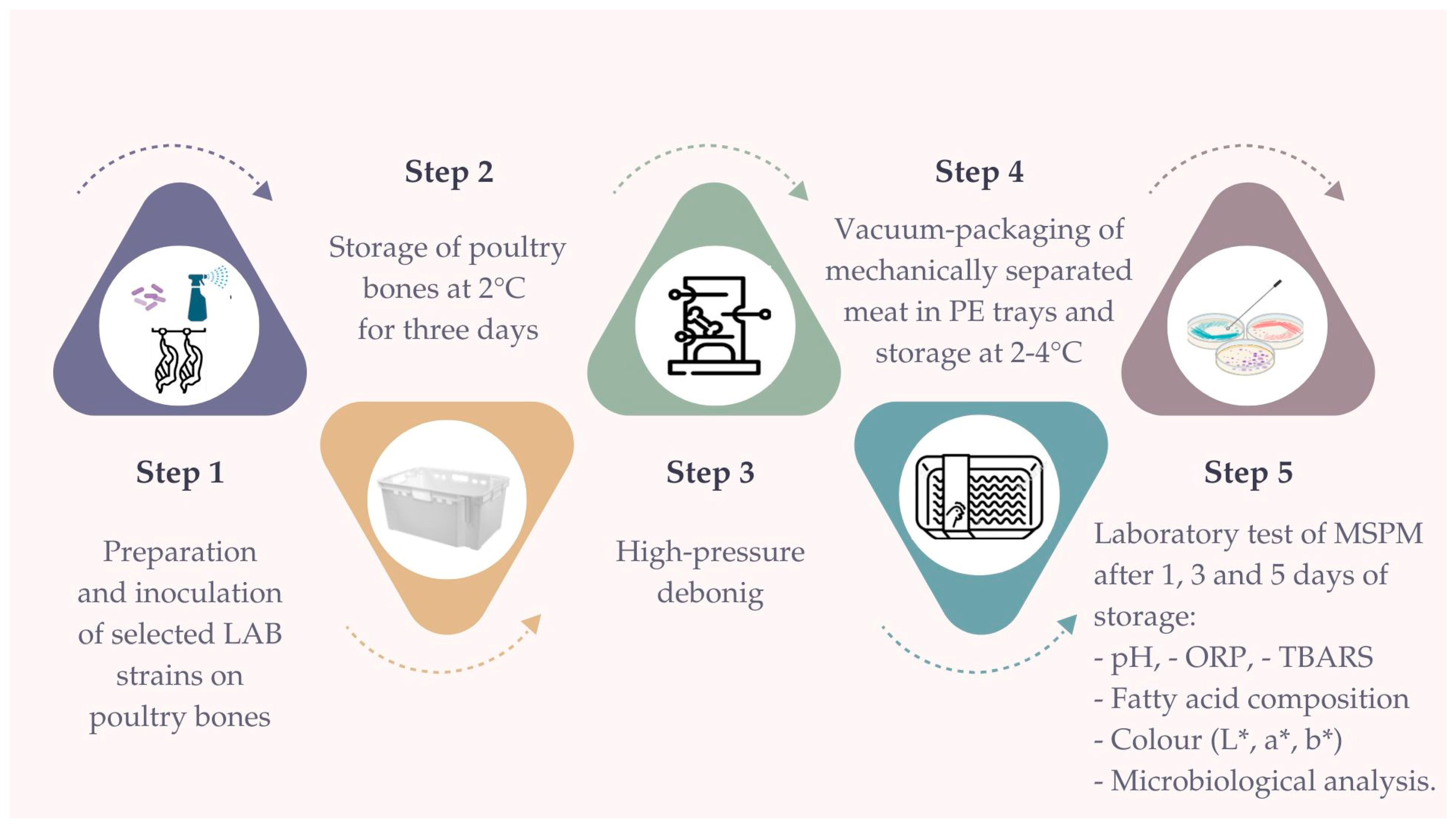 Step 1

Preparation and inoculation of selected LAB strains on poultry bones

Step 2

Storage of poultry bones at 2°C for three days

Step 3

High-pressure debonig

Step 4

Vacuum-packaging of mechanically separated meat in PE trays and storage at 2-4°C

Step 5

Laboratory test of MSPM after 1, 3 and 5 days of storage:
- pH, - ORP, - TBARS
- Fatty acid composition
- Colour (L*, a*, b*)
- Microbiological analysis.