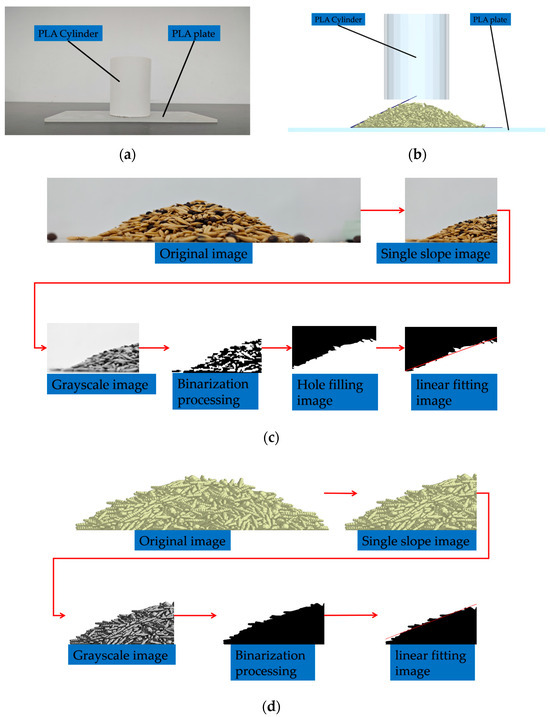 PLA Cylinder

PLA plate

(a)

PLA Cylinder

PLA plate

(b)

Original image

Single slope image

Grayscale image

Binarization processing

Hole filling image

linear fitting image

(c)

Original image

Single slope image

Grayscale image

Binarization processing

linear fitting image

(d)