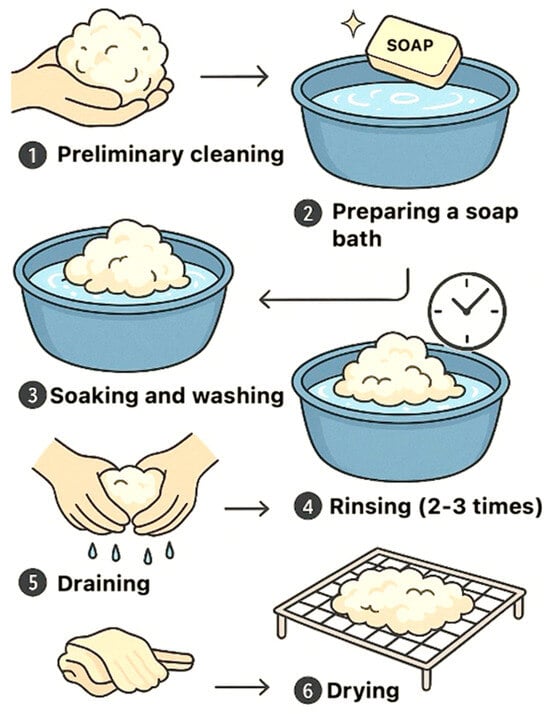 SOAP

1 Preliminary cleaning

2 Preparing a soap bath

3 Soaking and washing

4 Rinsing (2-3 times)

5 Draining

6 Drying