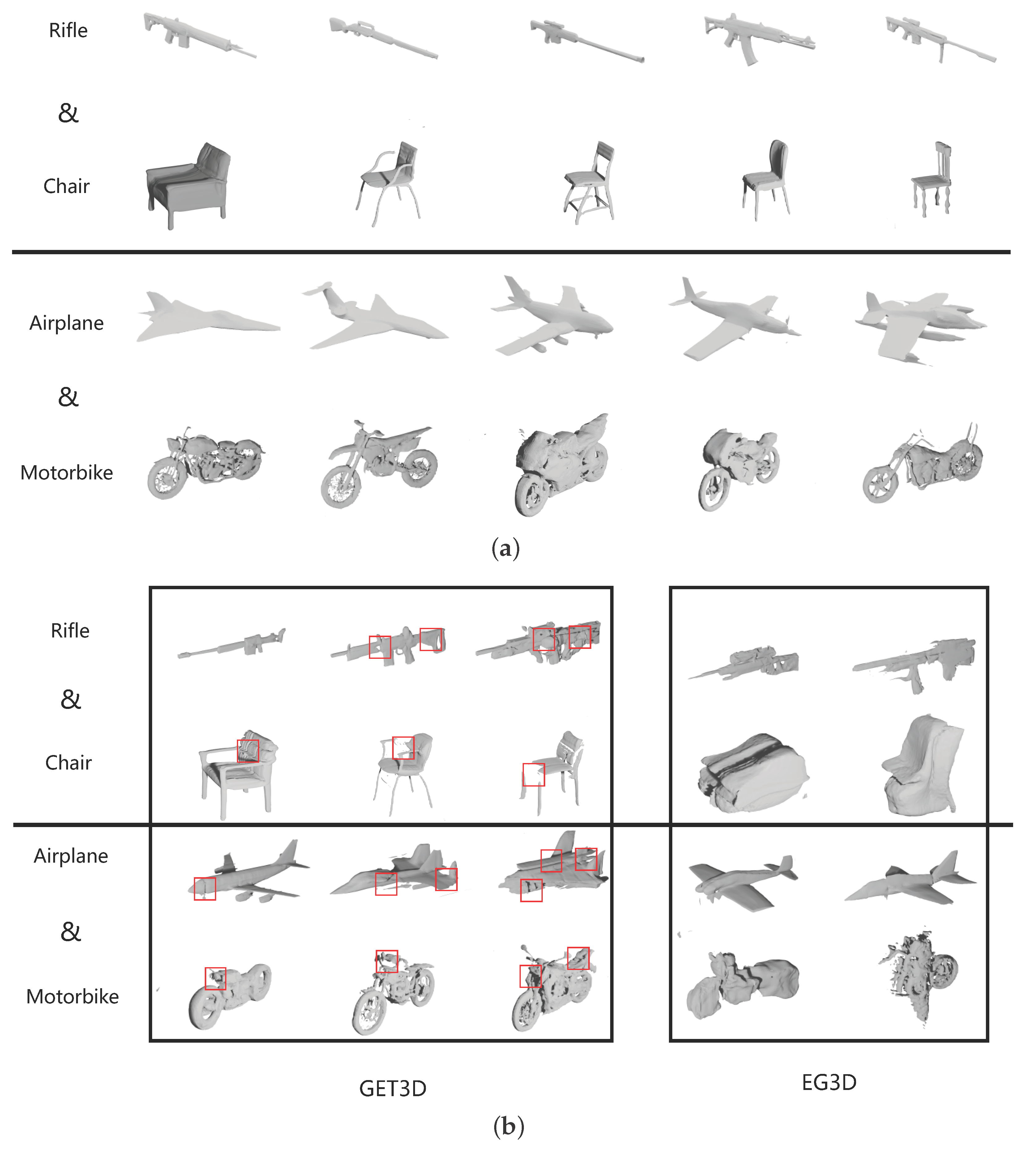 Rifle

&

Chair

Airplane

&

Motorbike

(a)

Rifle

&

Chair

Airplane

&

Motorbike

GET3D

EG3D

(b)