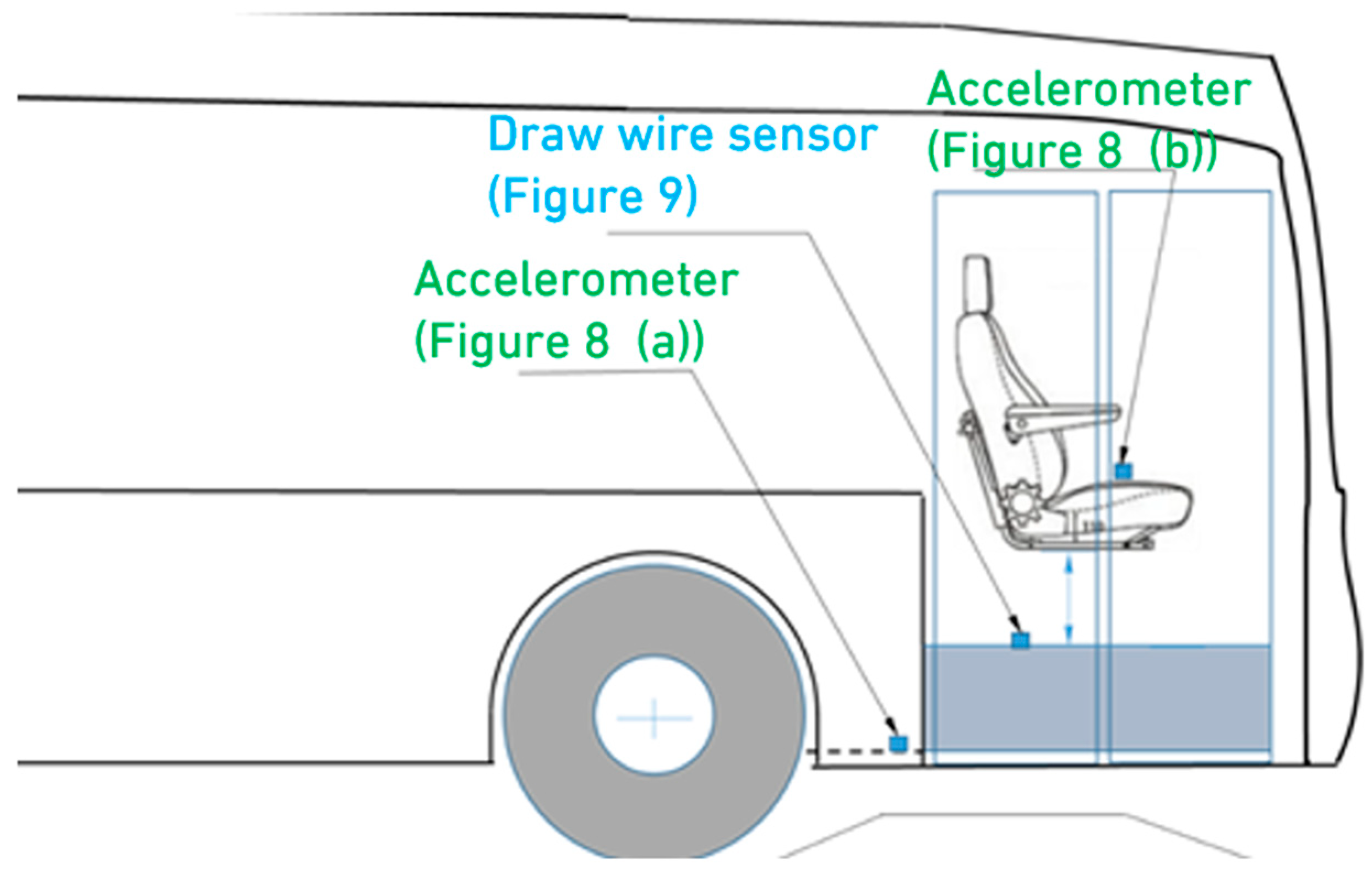 Accelerometer
(Figure 8 (b))

Draw wire sensor
(Figure 9)

Accelerometer
(Figure 8 (a))