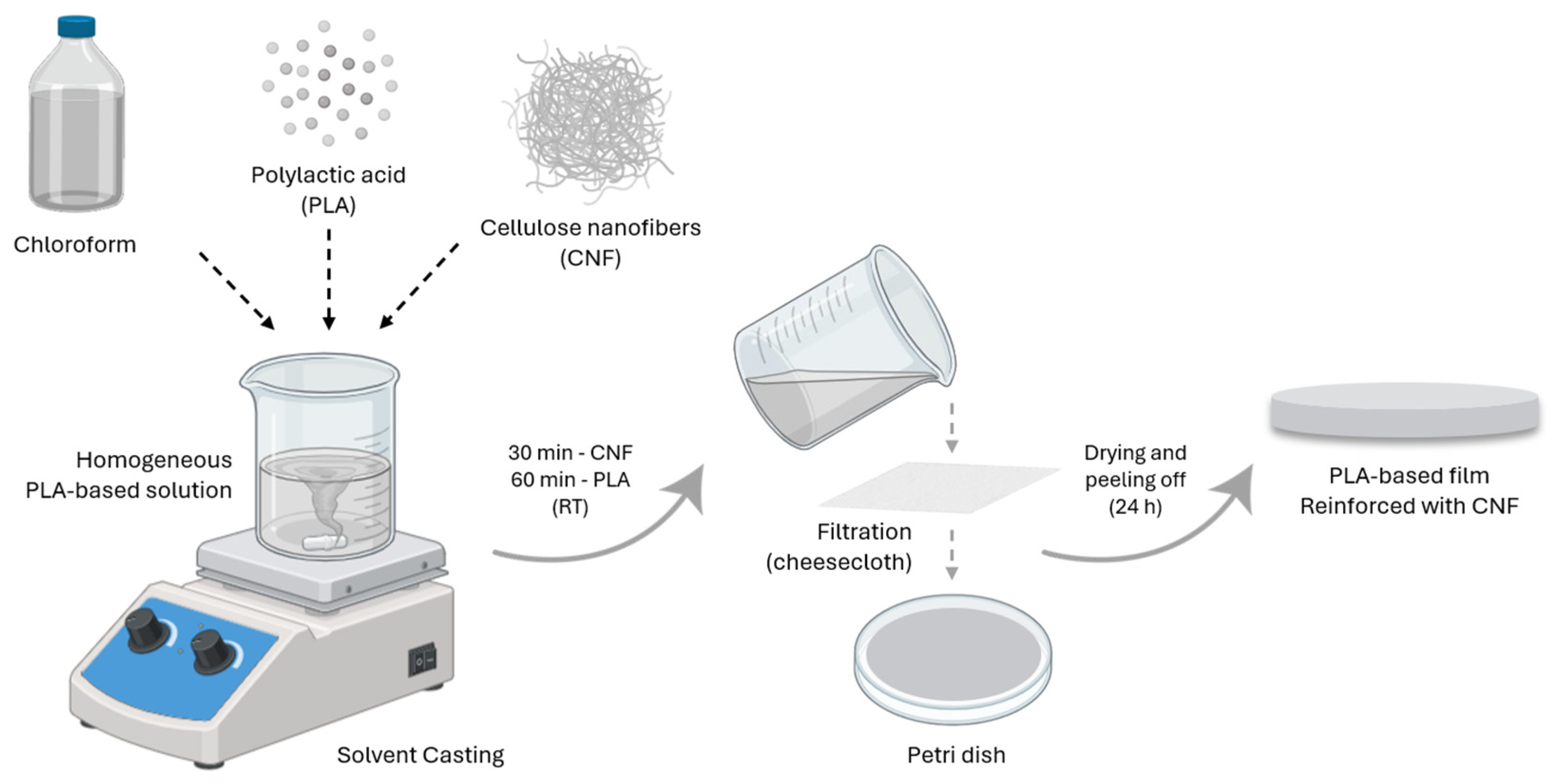 Chloroform

Polylactic acid
(PLA)

Cellulose nanofibers
(CNF)

Homogeneous
PLA-based solution

30 min - CNF
60 min - PLA
(RT)

Filtration
(cheesecloth)

Drying and
peeling off
(24 h)

PLA-based film
Reinforced with CNF

Solvent Casting

Petri dish