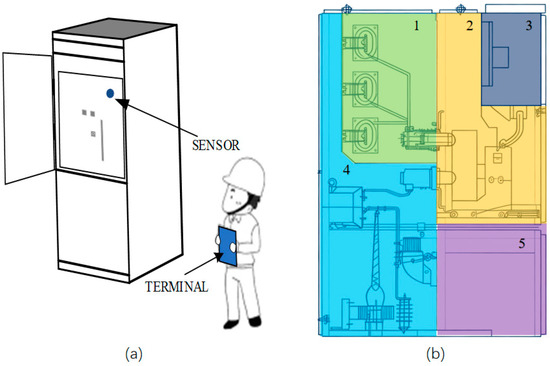 SENSOR

TERMINAL

(a)

1

2

3

4

5

(b)