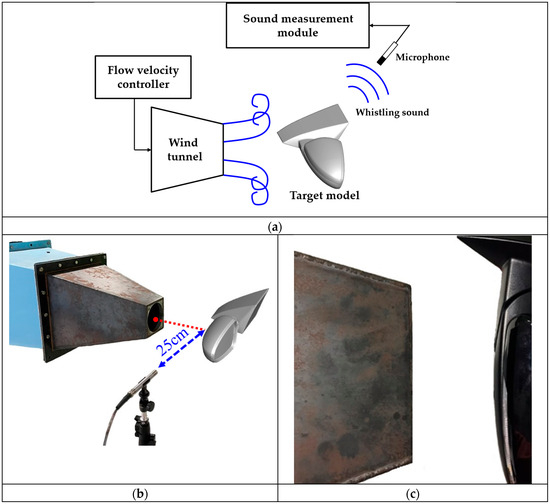 Sound measurement module

Microphone

Flow velocity controller

Whistling sound

Wind tunnel

Target model

(a)

25cm

(b)

(c)