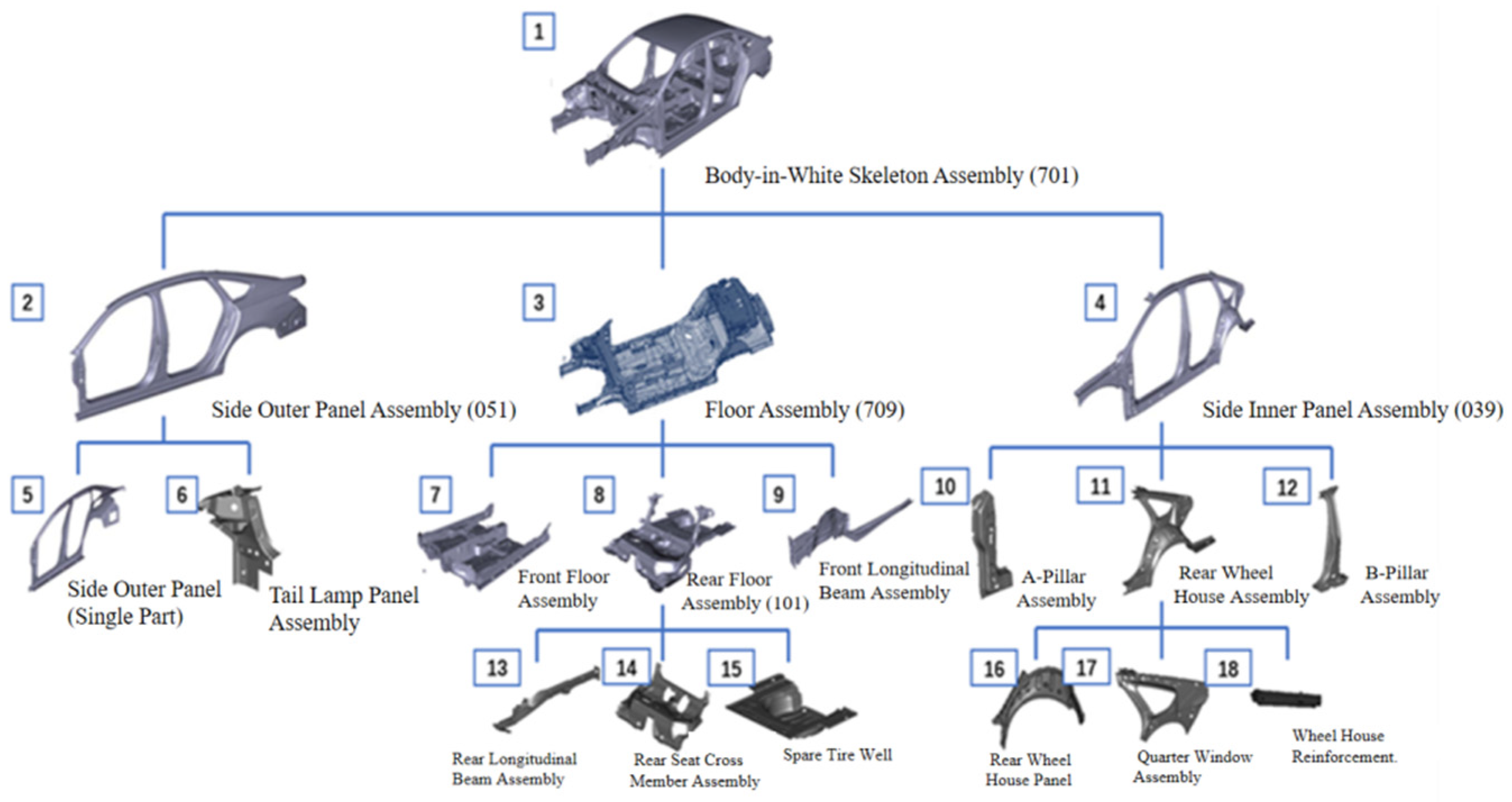 1
Body-in-White Skeleton Assembly (701)

2
Side Outer Panel Assembly (051)

3
Floor Assembly (709)

4
Side Inner Panel Assembly (039)

5
Side Outer Panel (Single Part)

6
Tail Lamp Panel Assembly

7
Front Floor Assembly

8
Rear Floor Assembly (101)

9
Front Longitudinal Beam Assembly

10
A-Pillar Assembly

11
Rear Wheel House Assembly

12
B-Pillar Assembly

13
Rear Longitudinal Beam Assembly

14
Rear Seat Cross Member Assembly

15
Spare Tire Well

16
Rear Wheel House Panel

17
Quarter Window Assembly

18
Wheel House Reinforcement.