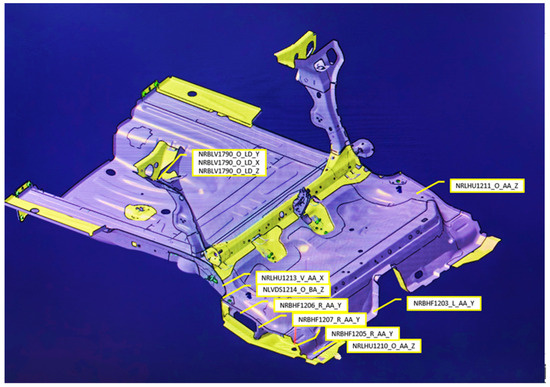 NRBLV1790_O_LD_Y
NRBLV1790_O_LD_X
NRBLV1790_O_LD_Z

NRLHU1211_O_AA_Z

NRLHU1213_V_AA_X
NLVDS1214_O_BA_Z
NRBHF1206_R_AA_Y
NRBHF1203_L_AA_Y
NRBHF1207_R_AA_Y
NRBHF1205_R_AA_Y
NRLHU1210_O_AA_Z