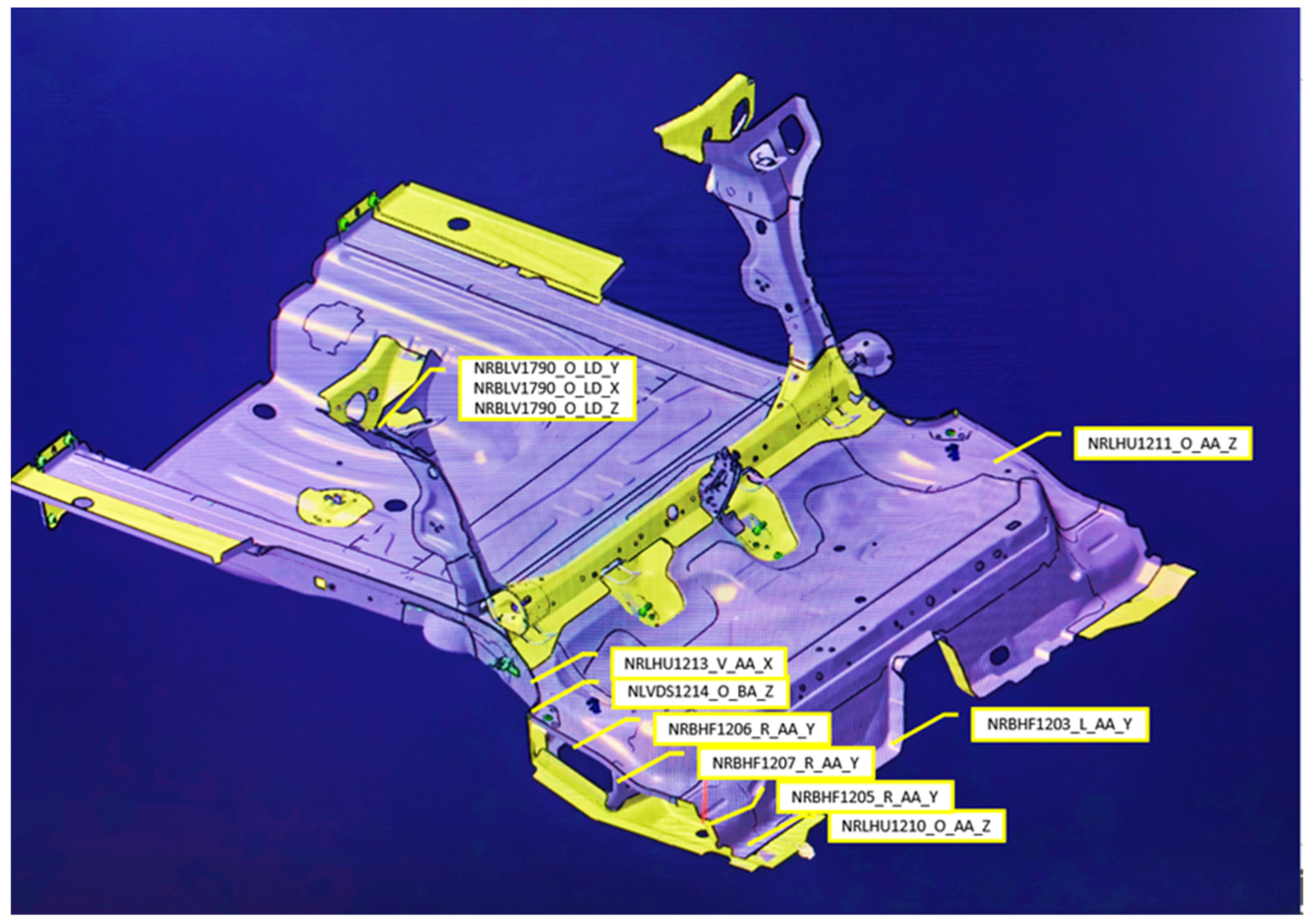 NRBLV1790_O_LD_Y
NRBLV1790_O_LD_X
NRBLV1790_O_LD_Z

NRLHU1211_O_AA_Z

NRLHU1213_V_AA_X

NLVDS1214_O_BA_Z

NRBHF1206_R_AA_Y

NRBHF1203_L_AA_Y

NRBHF1207_R_AA_Y

NRBHF1205_R_AA_Y

NRLHU1210_O_AA_Z