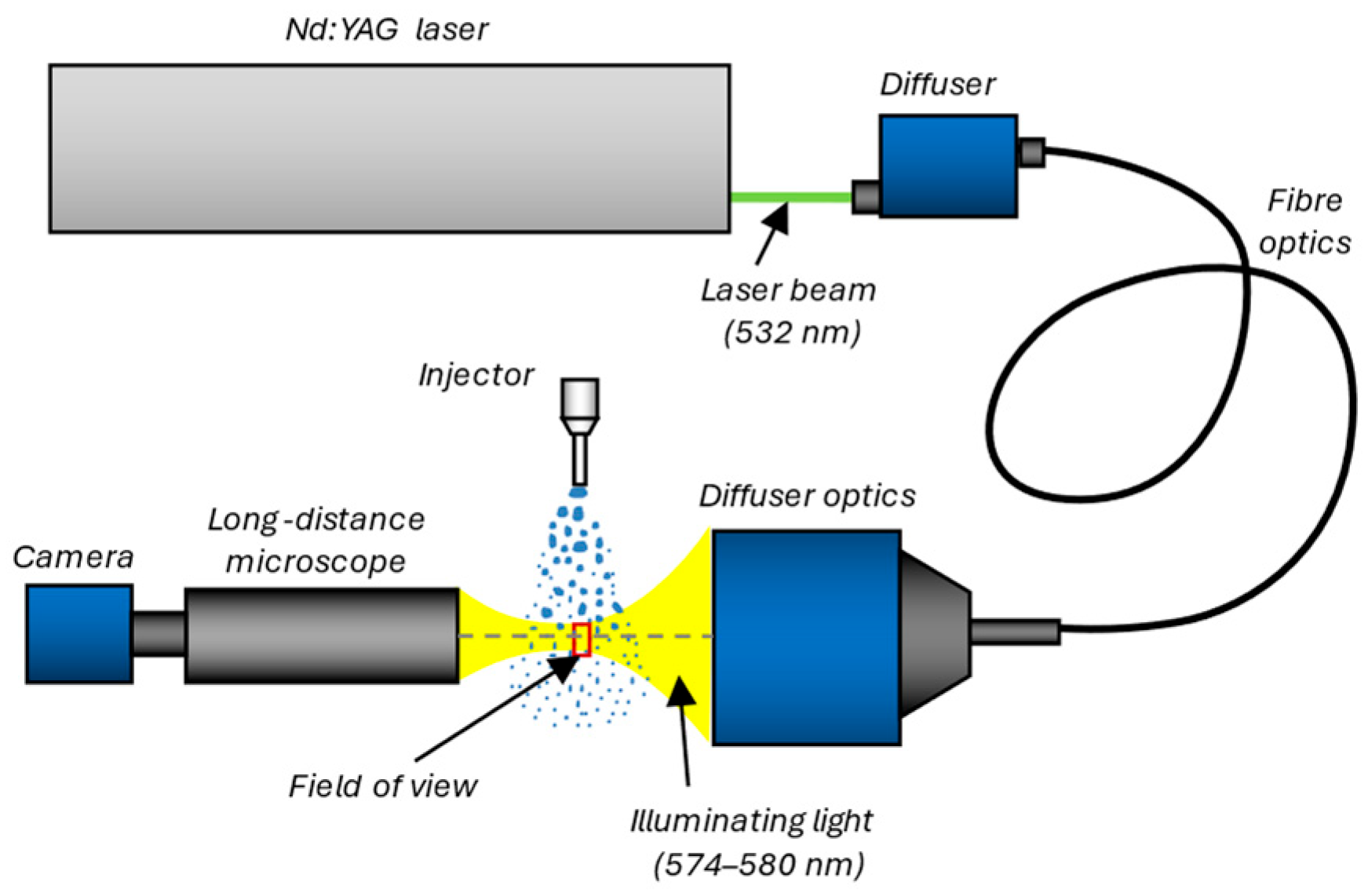 Nd:YAG laser

Diffuser

Fibre optics

Laser beam (532 nm)

Injector

Diffuser optics

Long-distance microscope

Camera

Field of view

Illuminating light (574–580 nm)