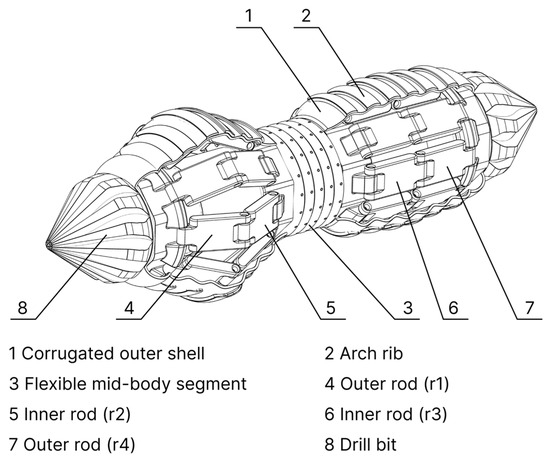 1
2
8
4
5
3
6
7

1 Corrugated outer shell
2 Arch rib
3 Flexible mid-body segment
4 Outer rod (r1)
5 Inner rod (r2)
6 Inner rod (r3)
7 Outer rod (r4)
8 Drill bit