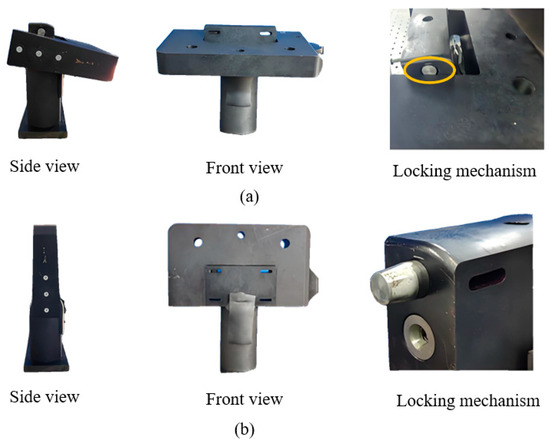 Side view

Front view

Locking mechanism

(a)

Side view

Front view

Locking mechanism

(b)