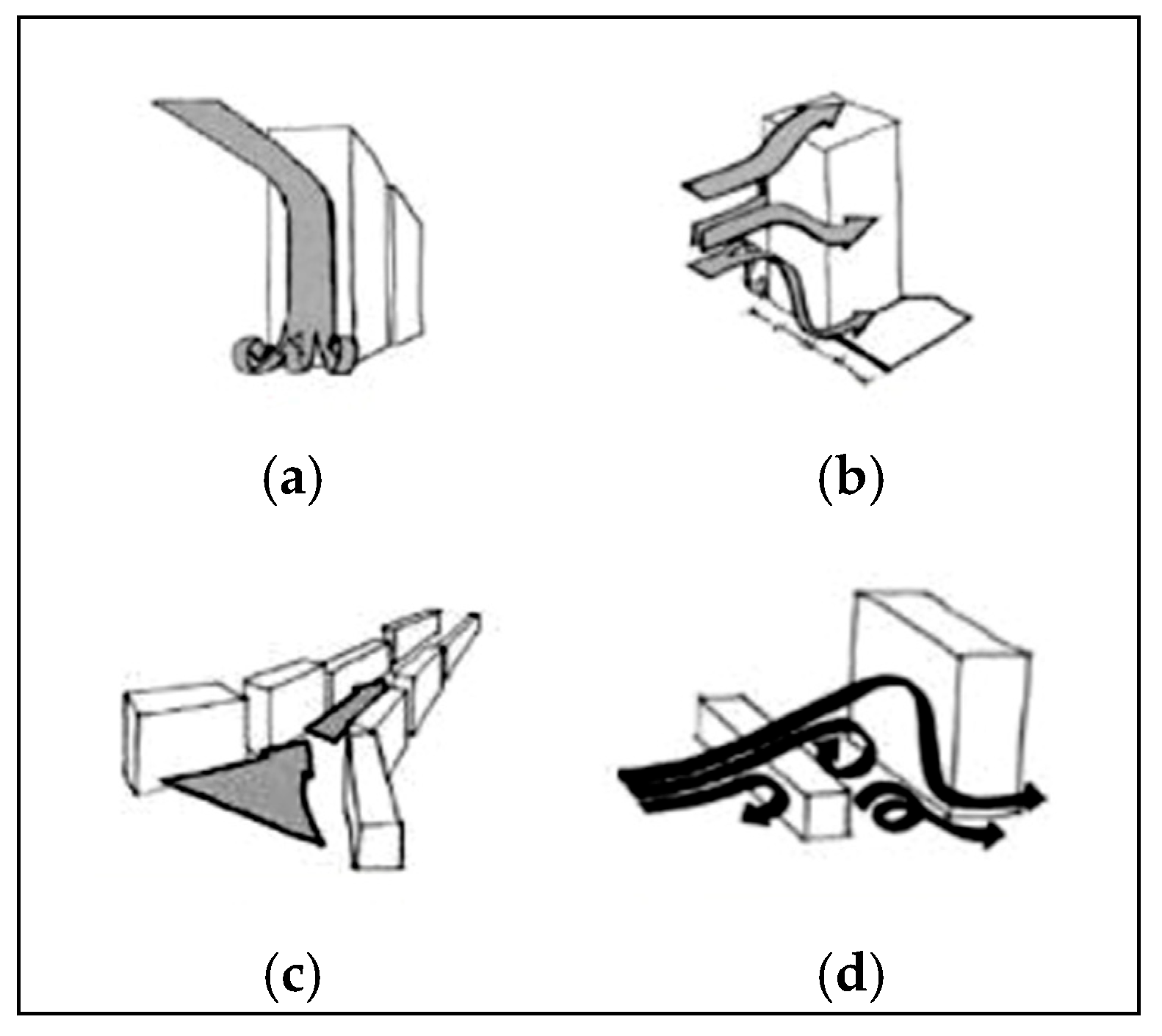 (a)

(b)

(c)

(d)