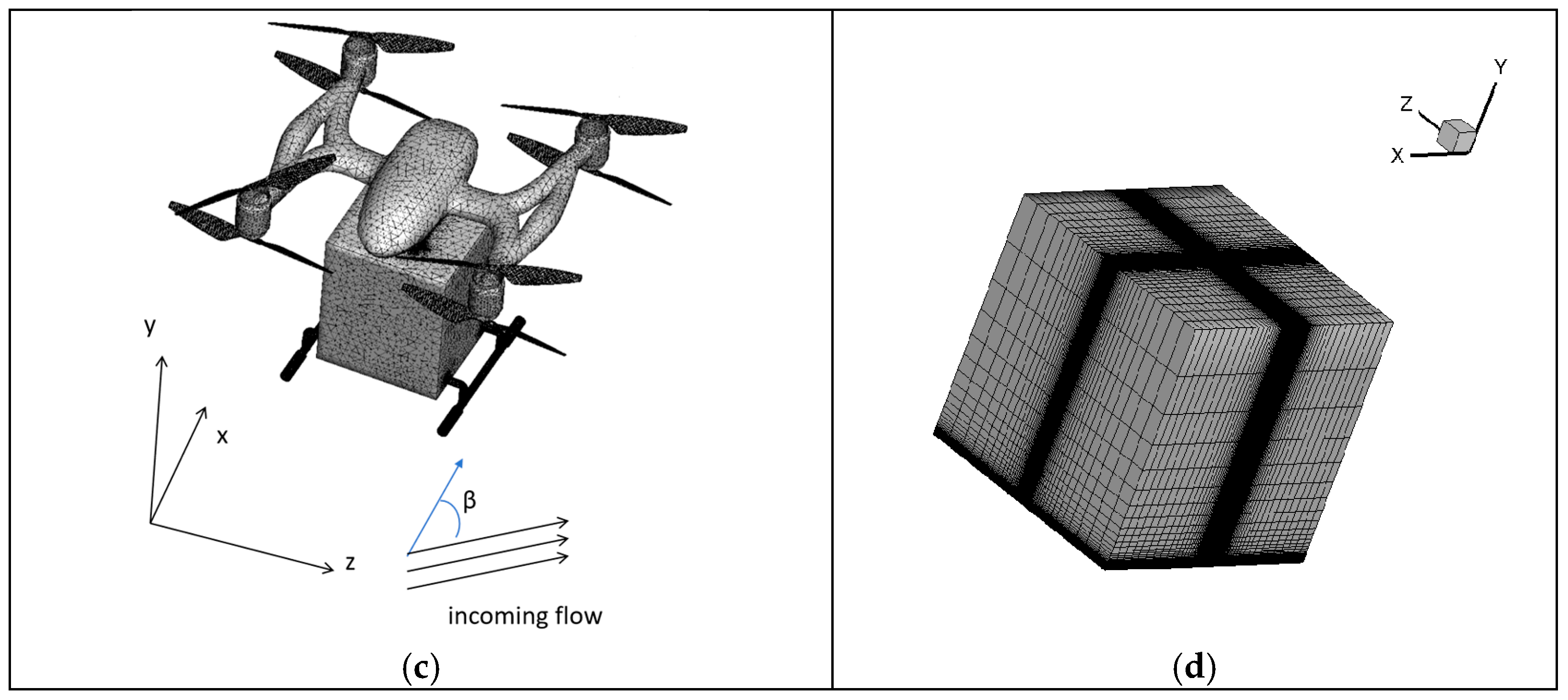 y

x

z

β

incoming flow

(c)

Y

Z

X

(d)