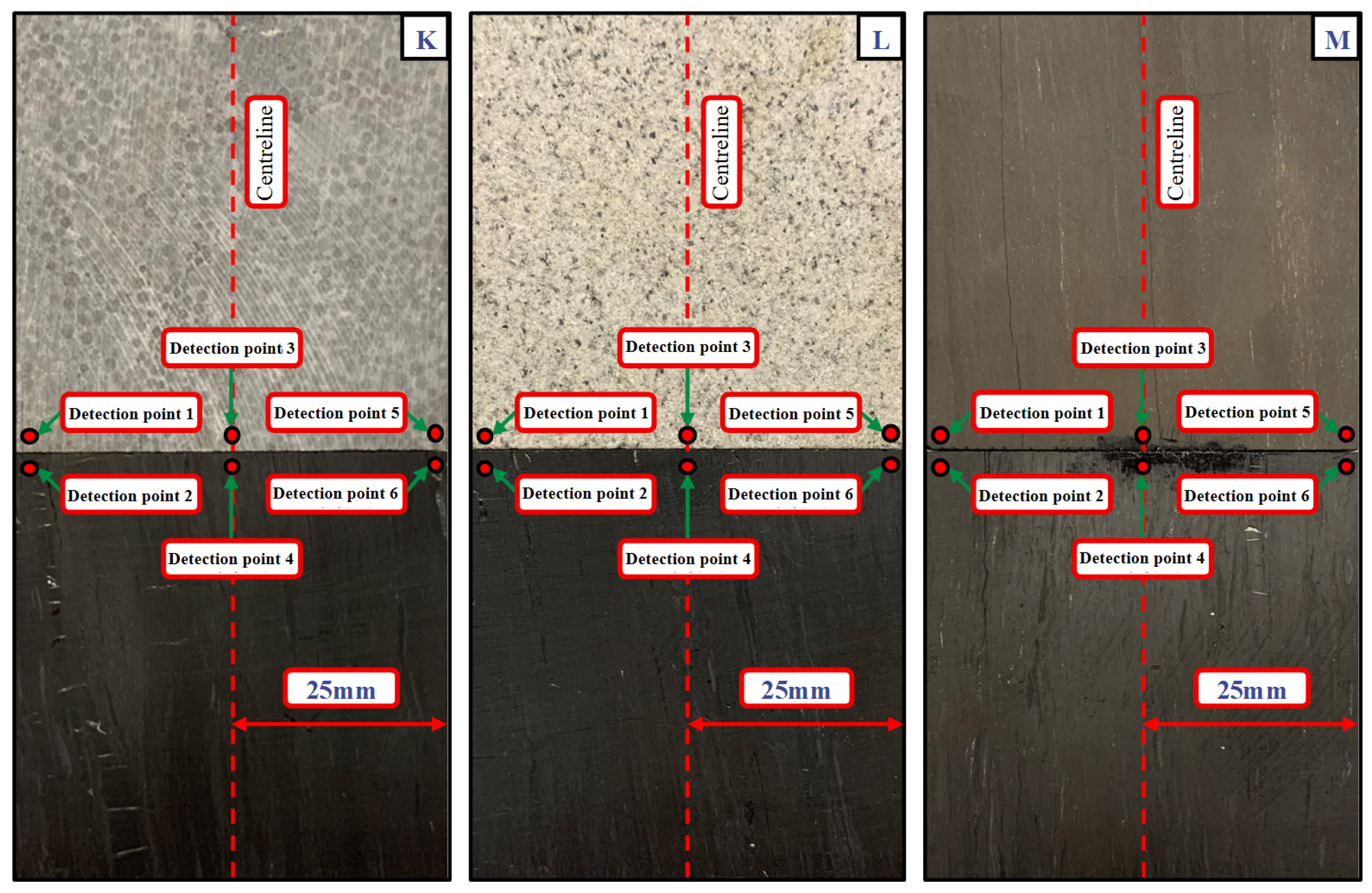 K

Centreline

Detection point 3

Detection point 1

Detection point 5

Detection point 2

Detection point 6

Detection point 4

25mm

L

Centreline

Detection point 3

Detection point 1

Detection point 5

Detection point 2

Detection point 6

Detection point 4

25mm

M

Centreline

Detection point 3

Detection point 1

Detection point 5

Detection point 2

Detection point 6

Detection point 4

25mm