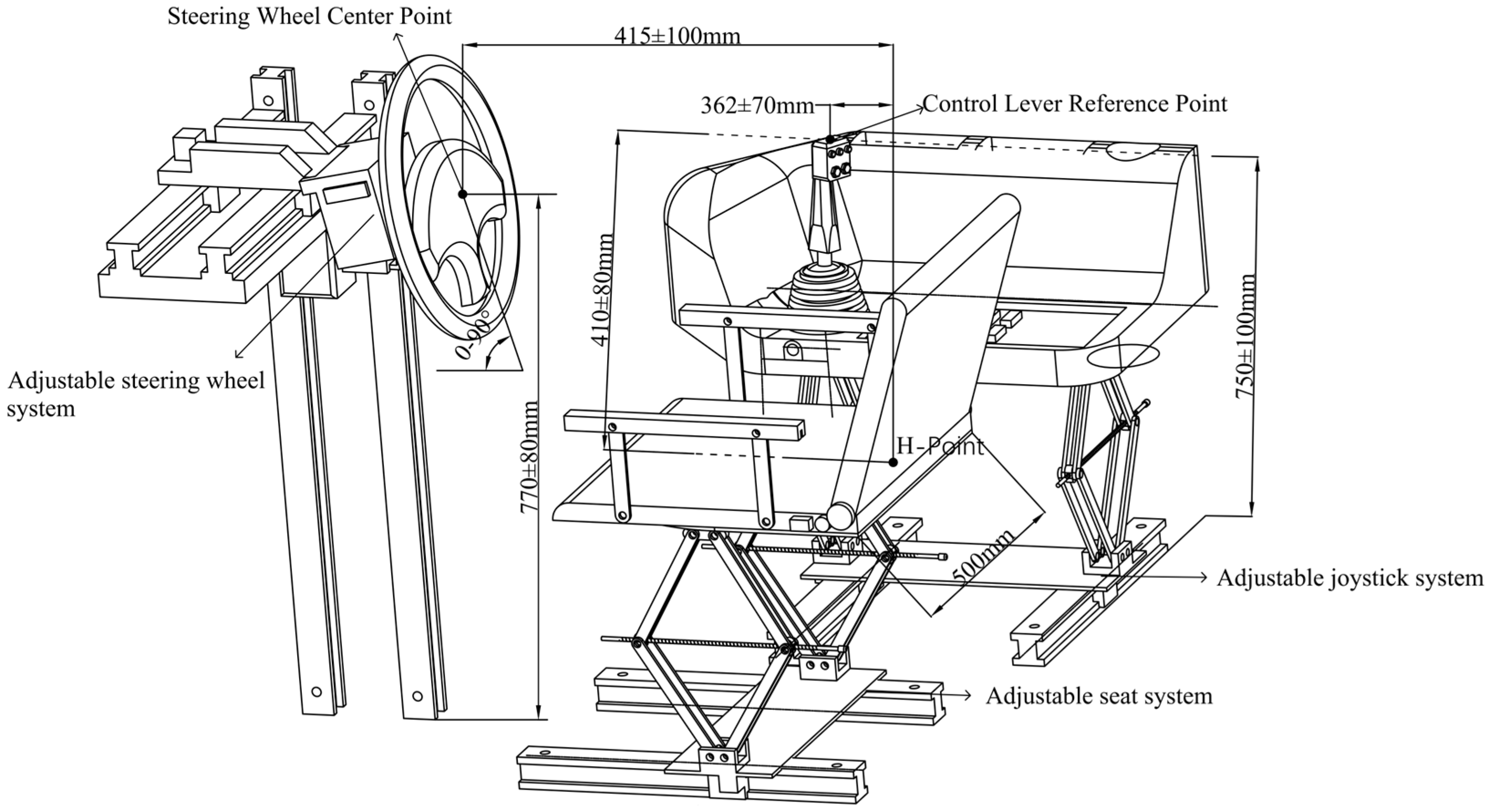 Steering Wheel Center Point

415±100mm

362±70mm

Control Lever Reference Point

410±80mm

750±100mm

0-90°

Adjustable steering wheel system

770±80mm

H-Point

500mm

Adjustable joystick system

Adjustable seat system