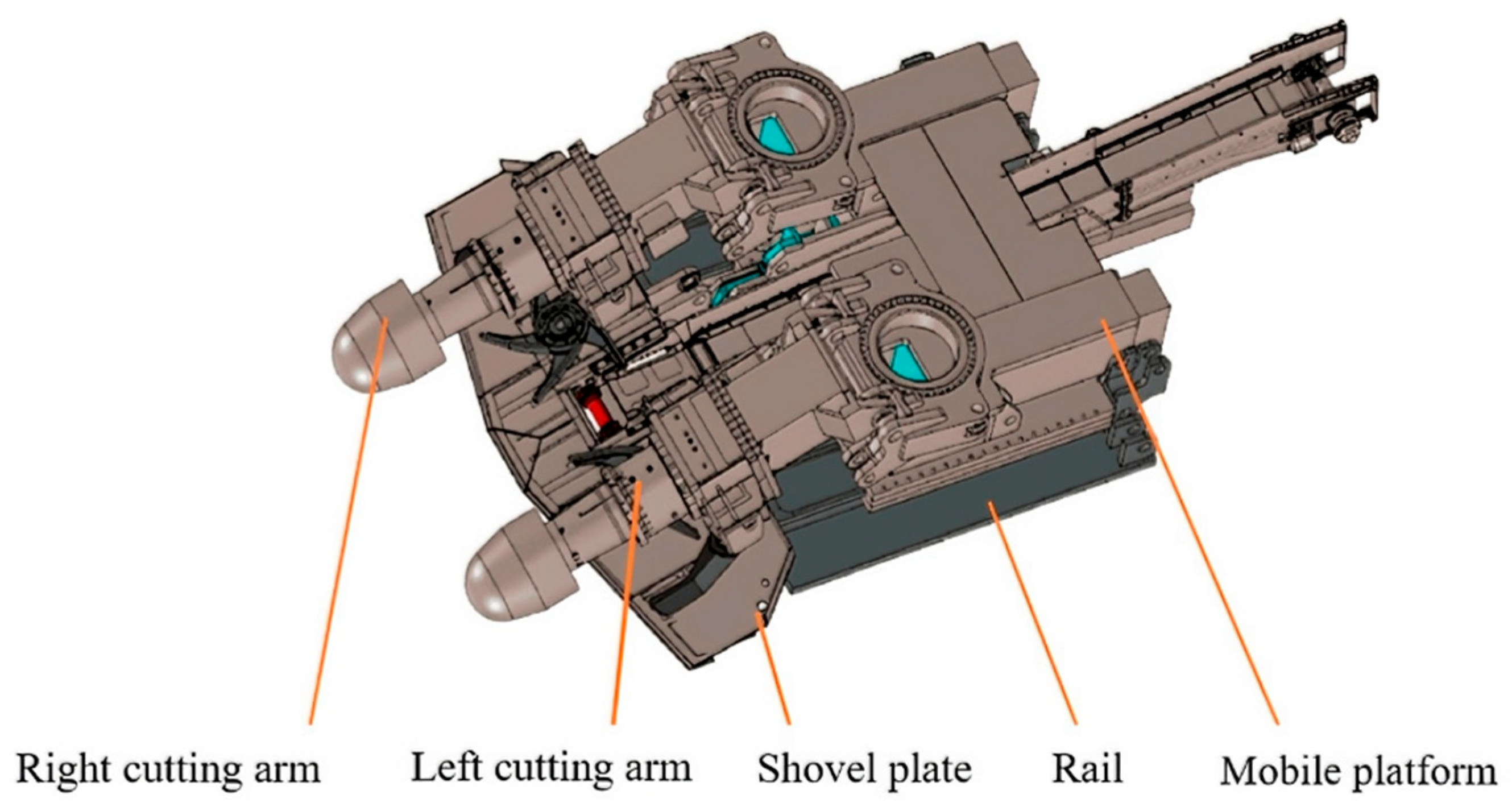 Right cutting arm
Left cutting arm
Shovel plate
Rail
Mobile platform