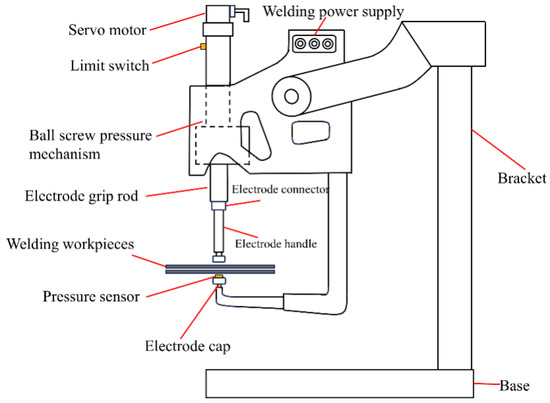 Servo motor
Welding power supply
Limit switch
Ball screw pressure mechanism
Bracket
Electrode grip rod
Electrode connector
Electrode handle
Welding workpieces
Pressure sensor
Electrode cap
Base