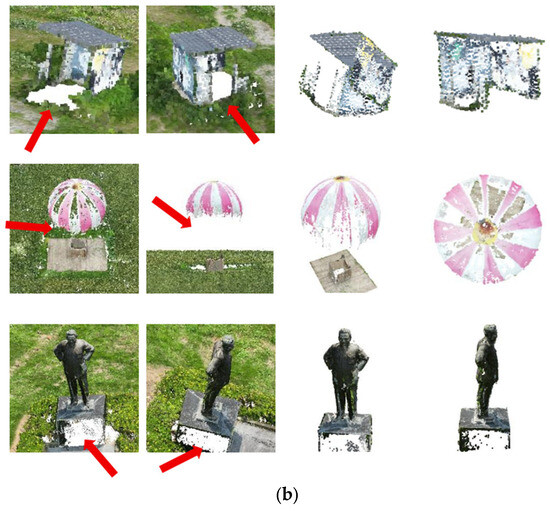 (b)