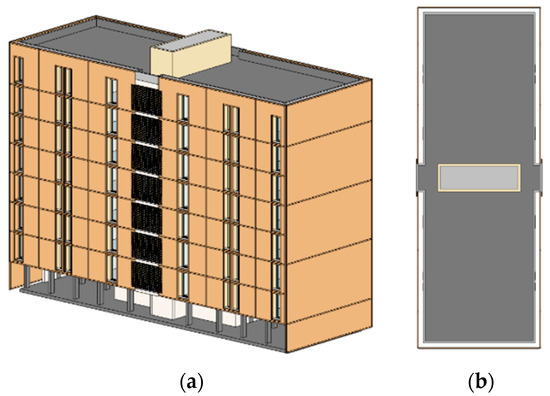 (a)

(b)