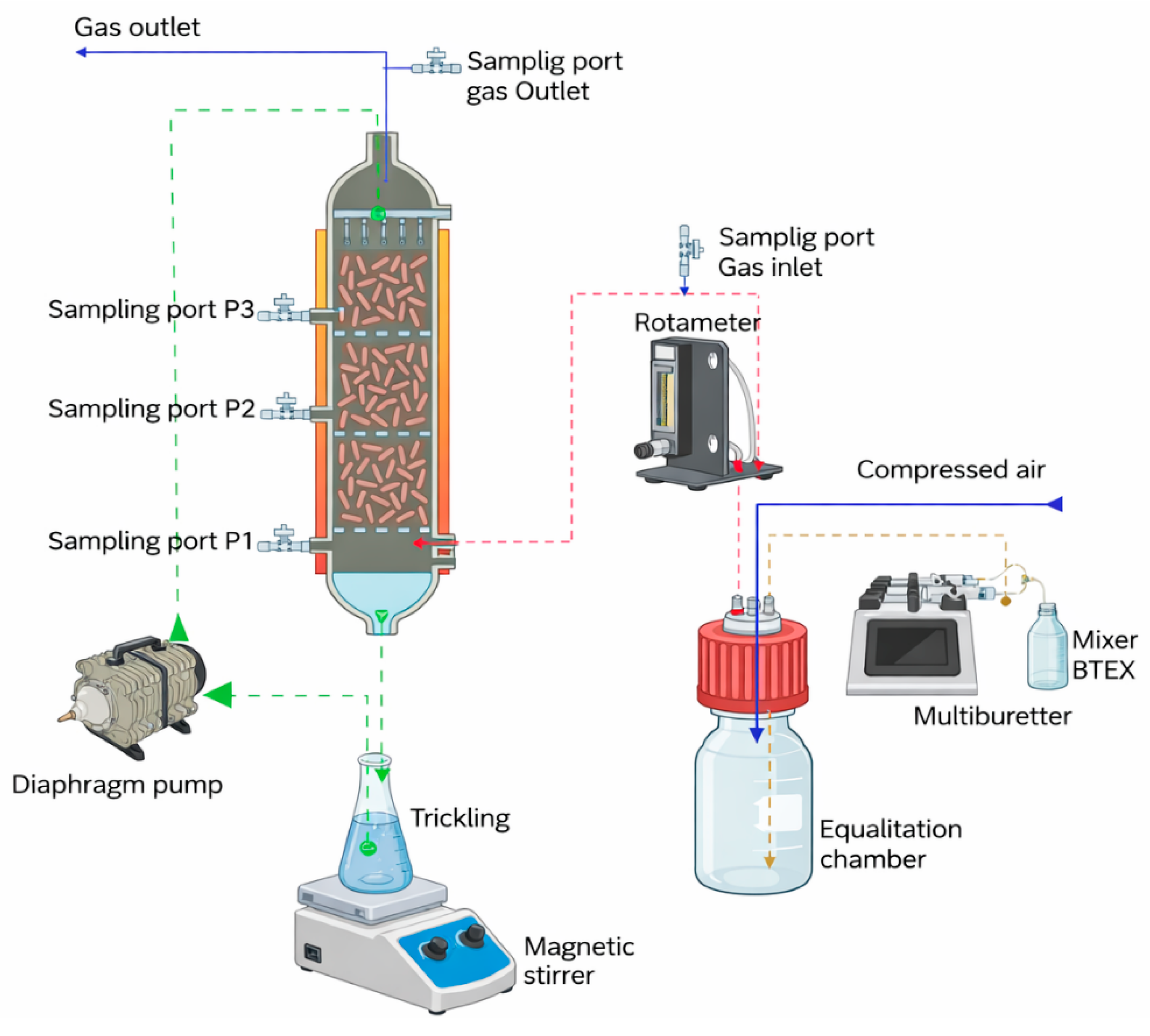 Gas outlet

Samplig port gas Outlet

Samplig port Gas inlet

Sampling port P3

Rotameter

Sampling port P2

Compressed air

Sampling port P1

Mixer BTEX

Multiburetter

Diaphragm pump

Trickling

Equalitation chamber

Magnetic stirrer