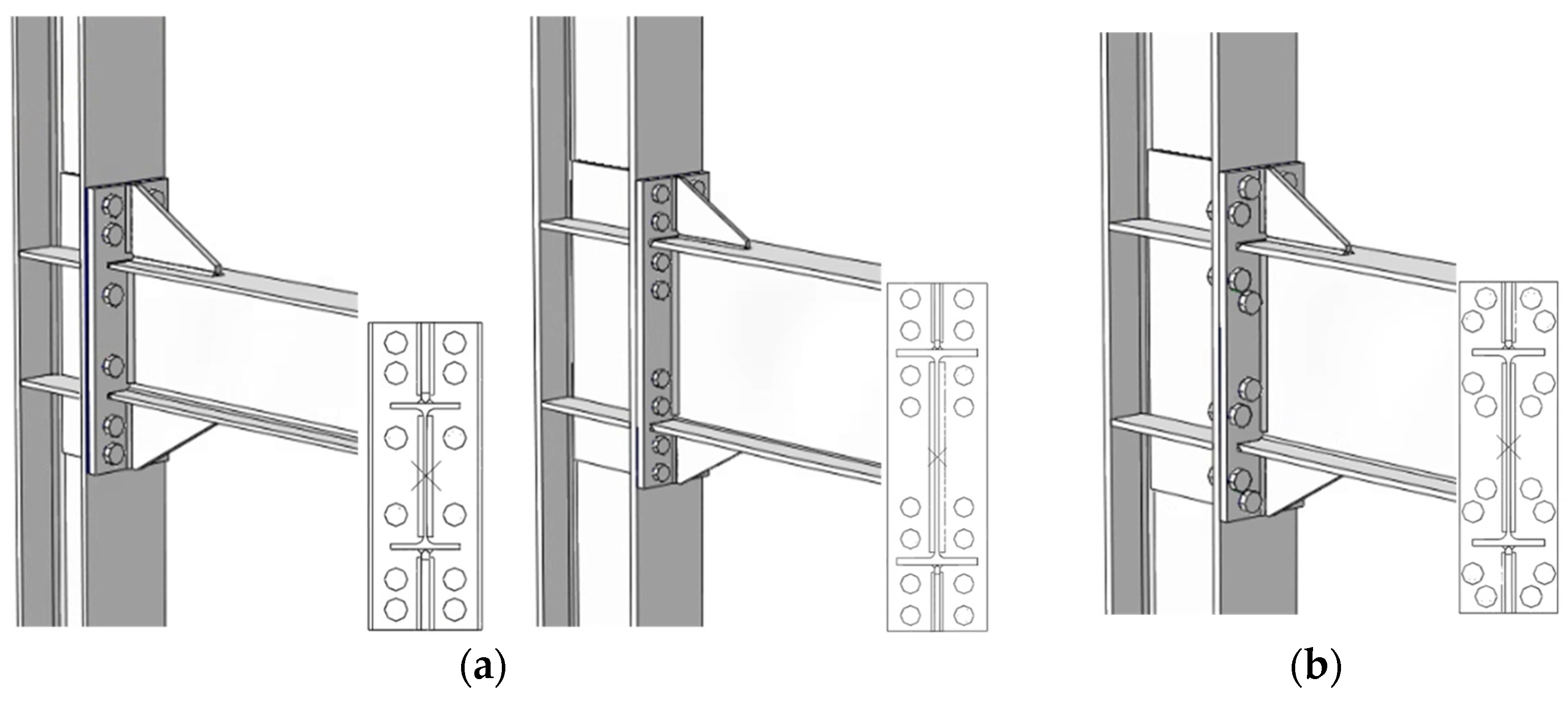 (a)

(b)