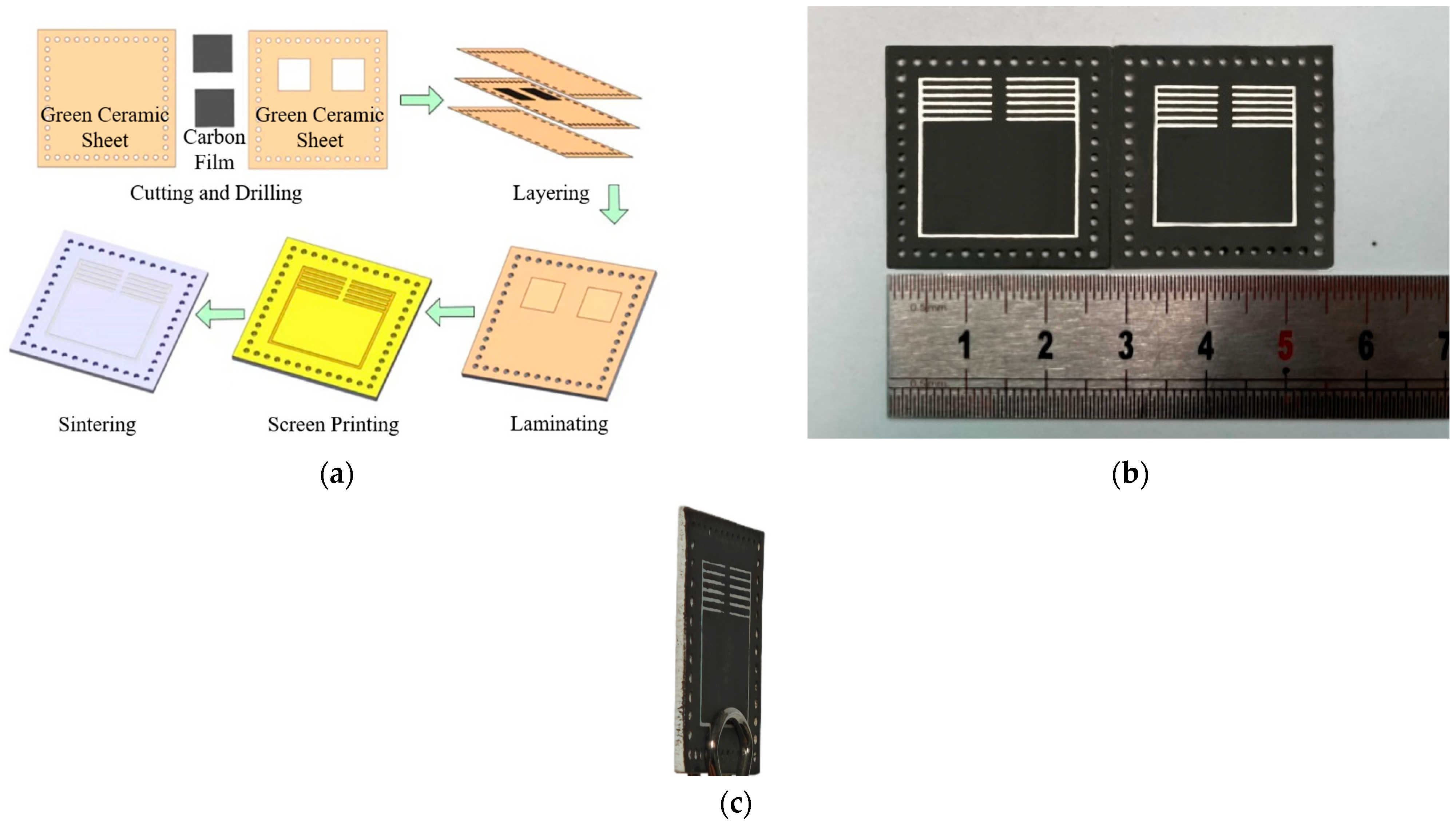 Green Ceramic Sheet

Carbon Film

Green Ceramic Sheet

Cutting and Drilling

Layering

Sintering

Screen Printing

Laminating

(a)

0.5mm

1 2 3 4 5 6 7

0.5mm

(b)

(c)