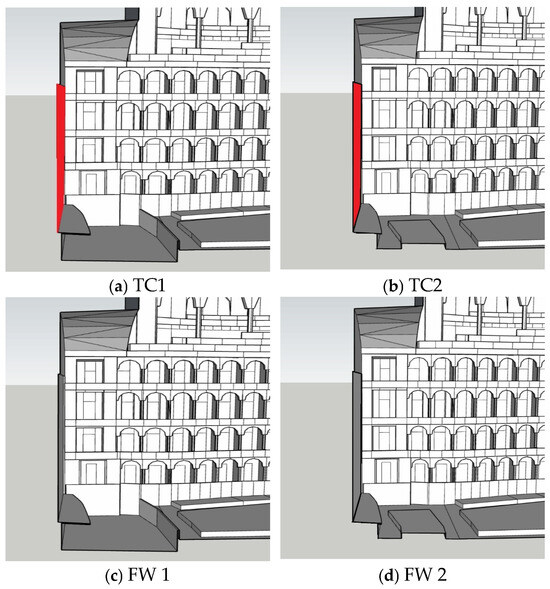 (a) TC1

(b) TC2

(c) FW 1

(d) FW 2