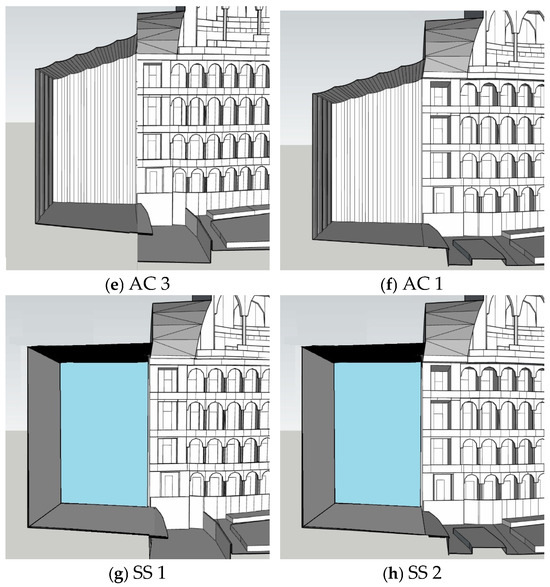 (e) AC 3

(f) AC 1

(g) SS 1

(h) SS 2