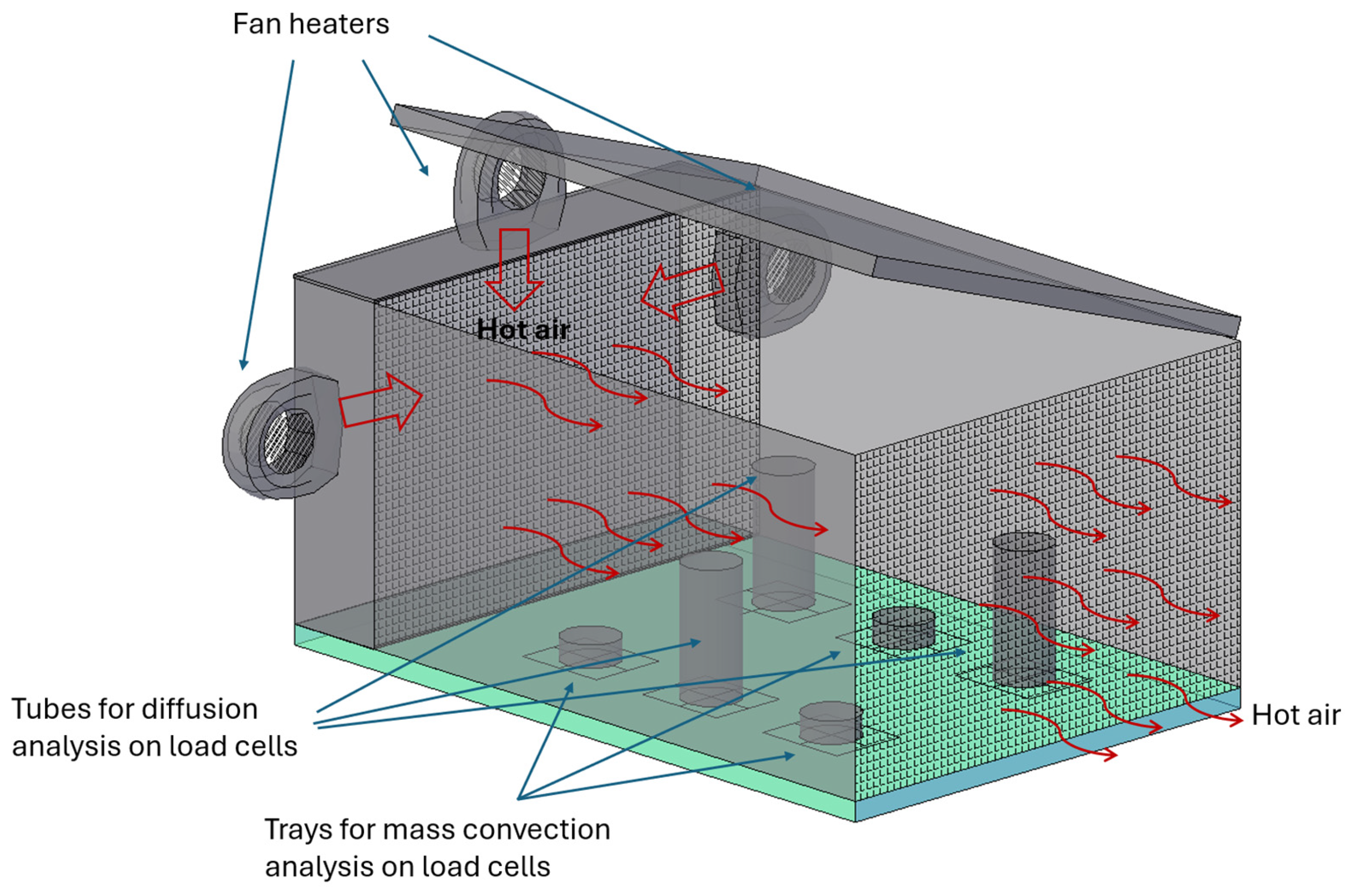 Fan heaters

Hot air

Tubes for diffusion analysis on load cells

Hot air

Trays for mass convection analysis on load cells