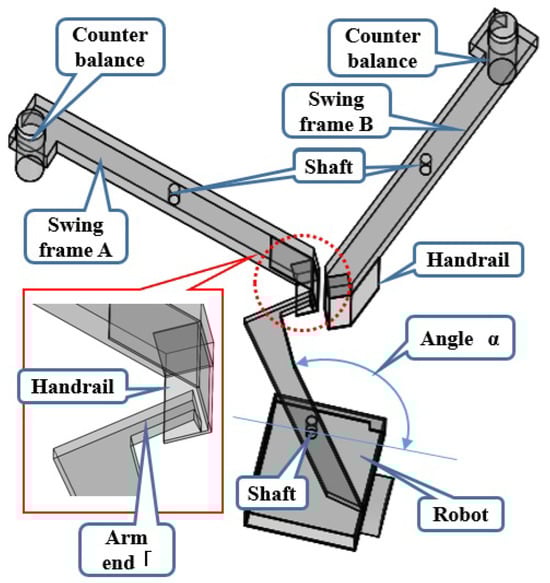 Counter balance

Counter balance

Swing frame B

Shaft

Swing frame A

Handrail

Angle α

Handrail

Shaft

Robot

Arm end Γ