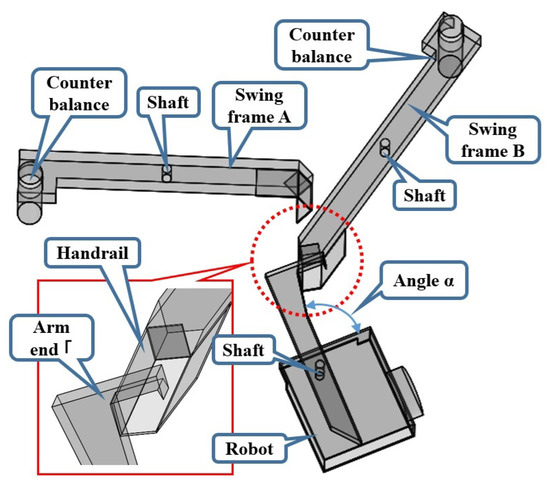 Counter balance

Counter balance

Shaft

Swing frame A

Swing frame B

Shaft

Handrail

Angle α

Arm end Γ

Shaft

Robot