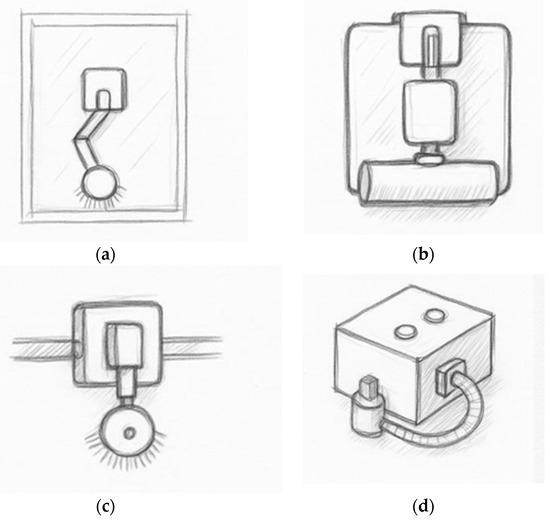 (a)

(b)

(c)

(d)