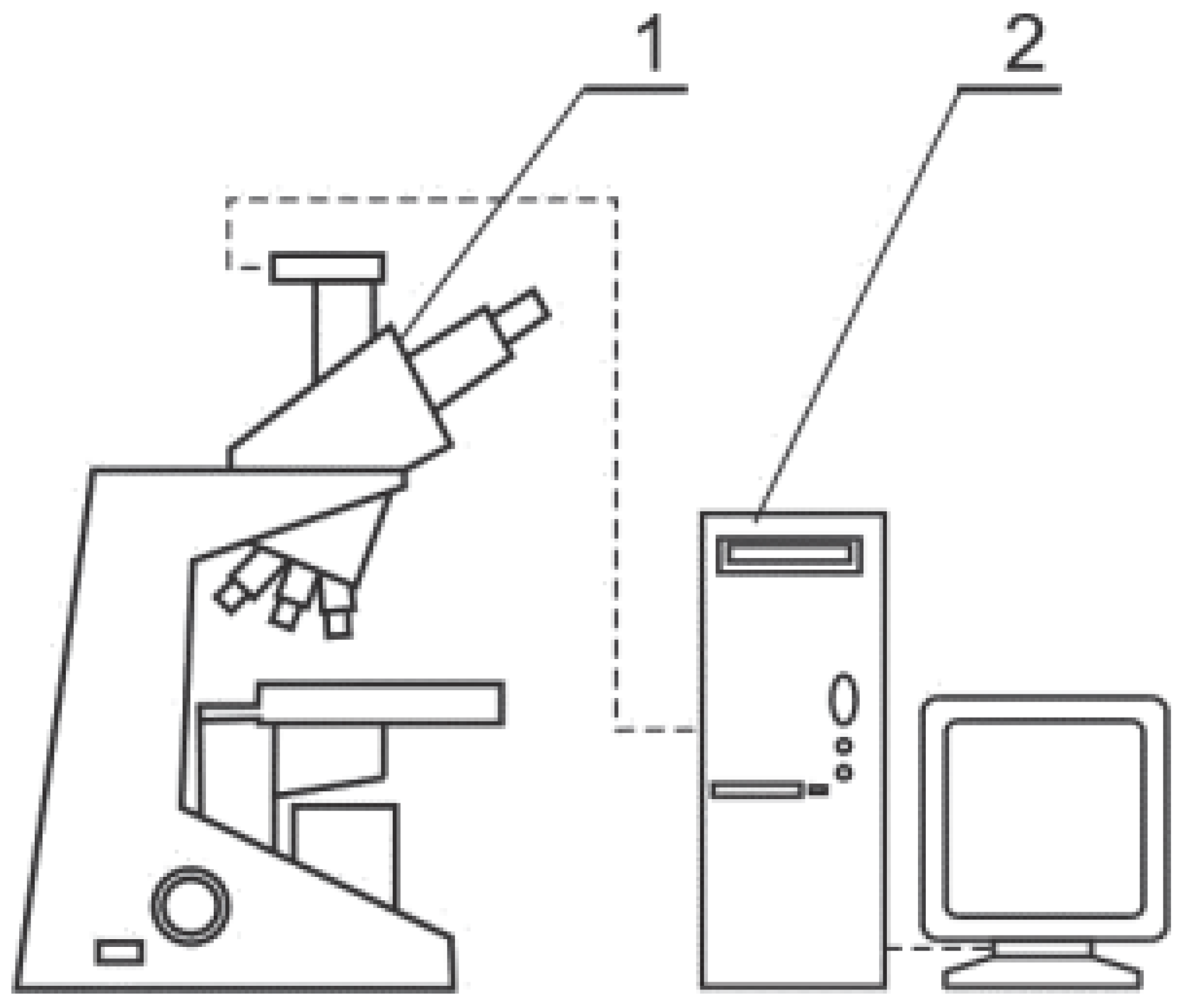 1
2